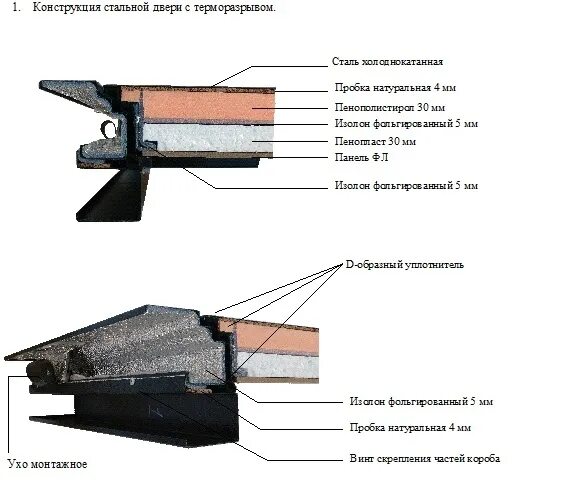 1. Конструкция стальной двери с терморазрывом.

Сталь холоднокатанная

Пробка натуральная 4 мм

Пенополистирол 30 мм

Изолон фольгированный 5 мм

Пенопласт 30 мм

Панель ФЛ

Изолон фольгированный 5 мм

D-образный уплотнитель

Изолон фольгированный 5 мм

Пробка натуральная 4 мм

Винт скрепления частей короба

Ухо монтажное