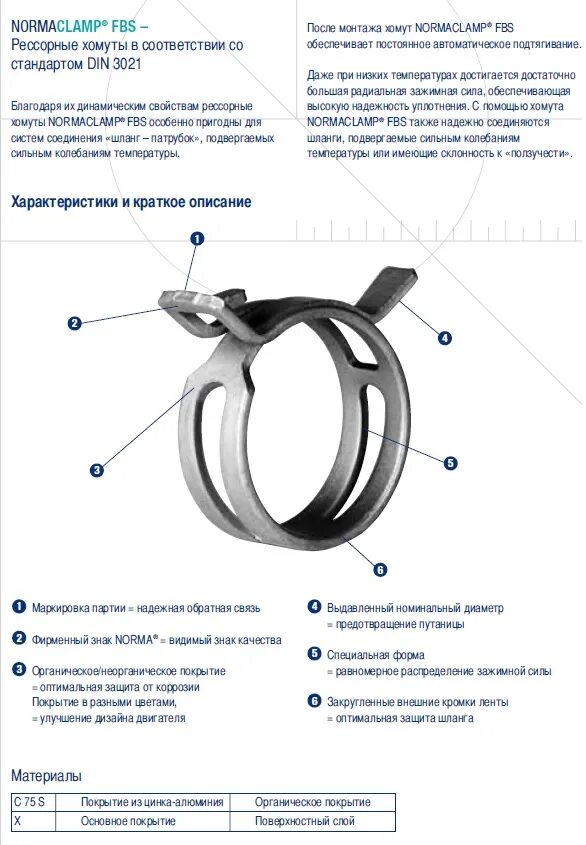 NORMACLAMP® FBS –
Рессорные хомуты в соответствии со стандартом DIN 3021

Благодаря их динамическим свойствам рессорные хомуты NORMACLAMP® FBS особенно пригодны для систем соединения «шланг – патрубок», подвергаемых сильным колебаниям температуры.

После монтажа хомут NORMACLAMP® FBS обеспечивает постоянное автоматическое подтягивание.

Даже при низких температурах достигается достаточно большая радиальная зажимная сила, обеспечивающая высокую надежность уплотнения. С помощью хомута NORMACLAMP® FBS также надежно соединяются шланги, подвергаемые сильным колебаниям температуры или имеющие склонность к «ползучести».

Характеристики и краткое описание

1
2
3
4
5
6

1 Маркировка партии = надежная обратная связь

2 Фирменный знак NORMA® = видимый знак качества

3 Органическое/неорганическое покрытие = оптимальная защита от коррозии Покрытие в разными цветами, = улучшение дизайна двигателя

4 Выдавленный номинальный диаметр = предотвращение путаницы

5 Специальная форма = равномерное распределение зажимной силы

6 Закругленные внешние кромки ленты = оптимальная защита шланга

Материалы

| C 75 S | Покрытие из цинка-алюминия | Органическое покрытие |
|---|---|---|
| X | Основное покрытие | Поверхностный слой |