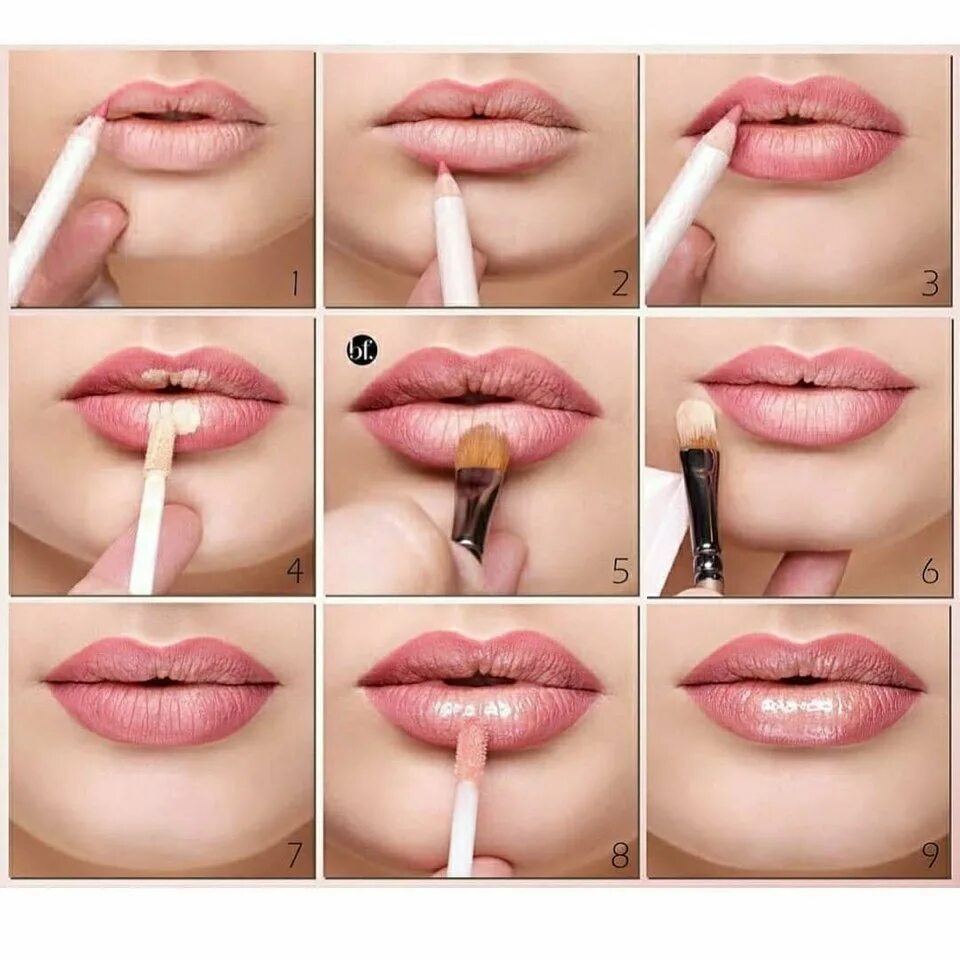 1
2
3
4
bf.
5
6
7
8
9