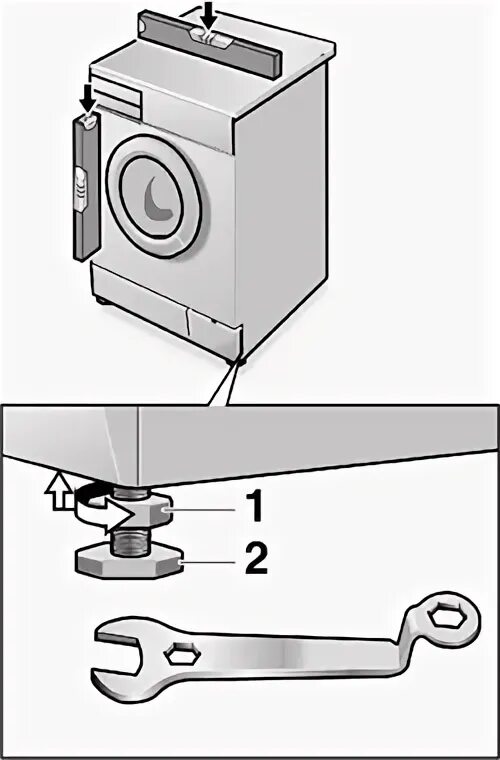 1
2