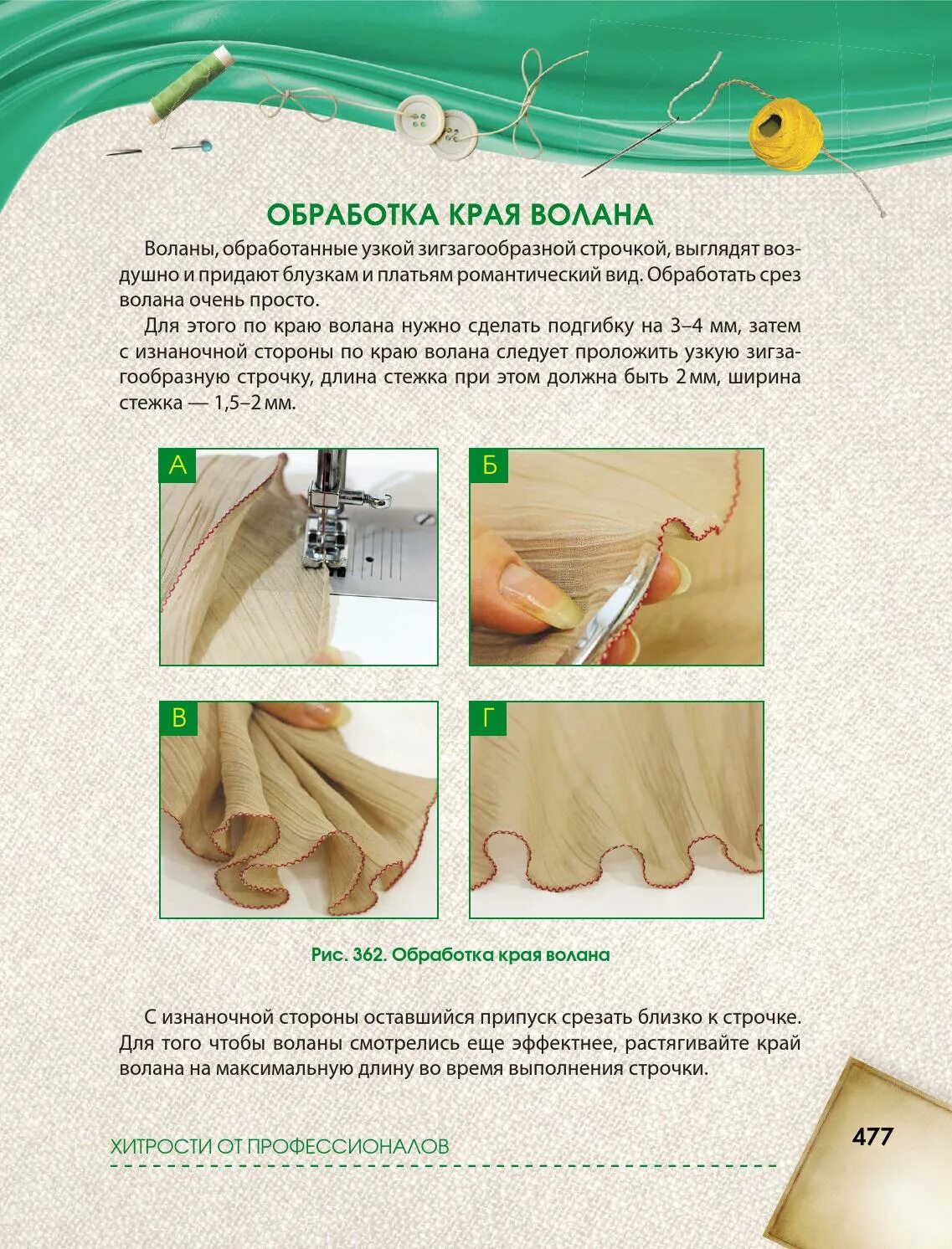 ОБРАБОТКА КРАЯ ВОЛАНА

Воланы, обработанные узкой зигзагообразной строчкой, выглядят воздушно и придают блузкам и платьям романтический вид. Обработать срез волана очень просто.

Для этого по краю волана нужно сделать подгибку на 3–4 мм, затем с изнаночной стороны по краю волана следует проложить узкую зигзагообразную строчку, длина стежка при этом должна быть 2 мм, ширина стежка — 1,5–2 мм.

А

Б

В

Г

Рис. 362. Обработка края волана

С изнаночной стороны оставшийся припуск срезать близко к строчке. Для того чтобы воланы смотрелись еще эффектнее, растягивайте край волана на максимальную длину во время выполнения строчки.

ХИТРОСТИ ОТ ПРОФЕССИОНАЛОВ

477