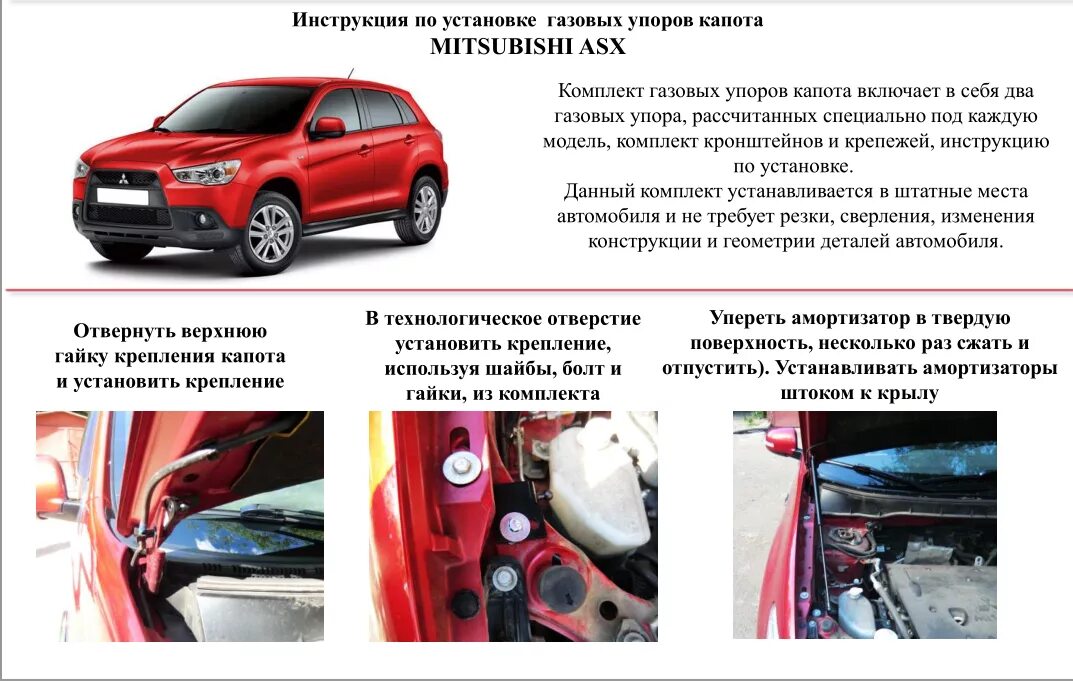 Инструкция по установке газовых упоров капота
MITSUBISHI ASX

Комплект газовых упоров капота включает в себя два газовых упора, рассчитанных специально под каждую модель, комплект кронштейнов и крепежей, инструкцию по установке.
Данный комплект устанавливается в штатные места автомобиля и не требует резки, сверления, изменения конструкции и геометрии деталей автомобиля.

Отвернуть верхнюю гайку крепления капота и установить крепление

В технологическое отверстие установить крепление, используя шайбы, болт и гайки, из комплекта

Упереть амортизатор в твердую поверхность, несколько раз сжать и отпустить). Устанавливать амортизаторы штоком к крылу