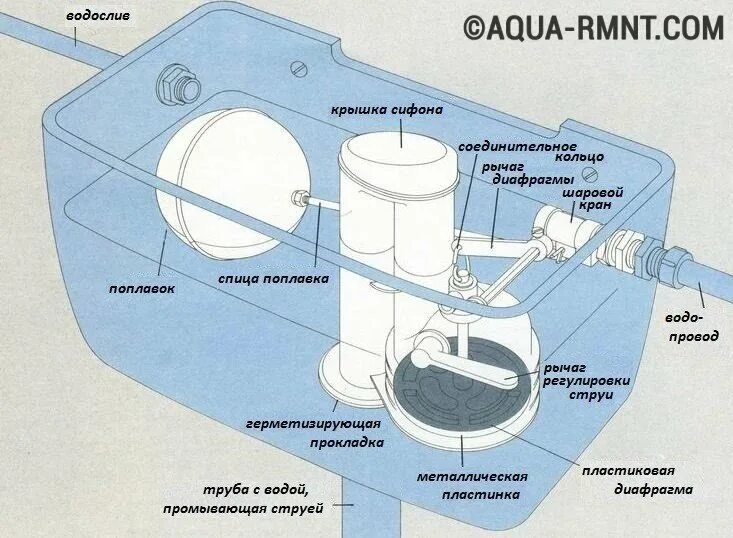 водослив

©AQUA-RMNT.COM

крышка сифона

соединительное кольцо

рычаг диафрагмы

шаровой кран

поплавок

спица поплавка

водо-провод

рычаг регулировки струи

герметизирующая прокладка

металлическая пластинка

пластиковая диафрагма

труба с водой, промывающая струей