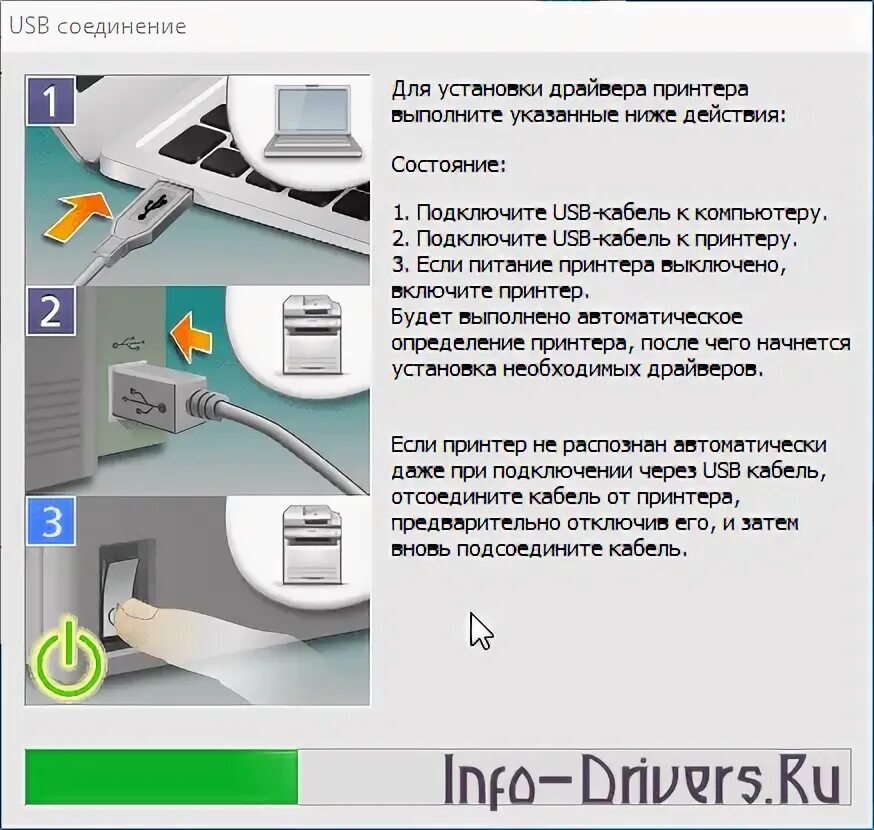 USB соединение

1

2

3

Для установки драйвера принтера выполните указанные ниже действия:

Состояние:

1. Подключите USB-кабель к компьютеру.
2. Подключите USB-кабель к принтеру.
3. Если питание принтера выключено, включите принтер.
Будет выполнено автоматическое определение принтера, после чего начнется установка необходимых драйверов.

Если принтер не распознан автоматически даже при подключении через USB кабель, отсоедините кабель от принтера, предварительно отключив его, и затем вновь подсоедините кабель.

Info-Drivers.Ru