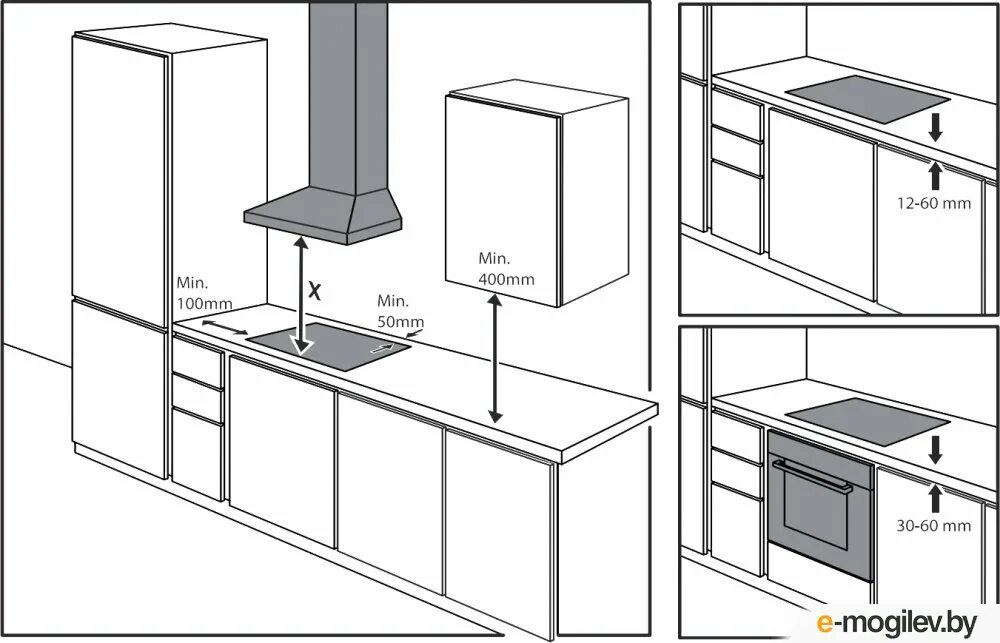 Min. 100mm

X

Min. 50mm

Min. 400mm

12-60 mm

30-60 mm

e-mogilev.by