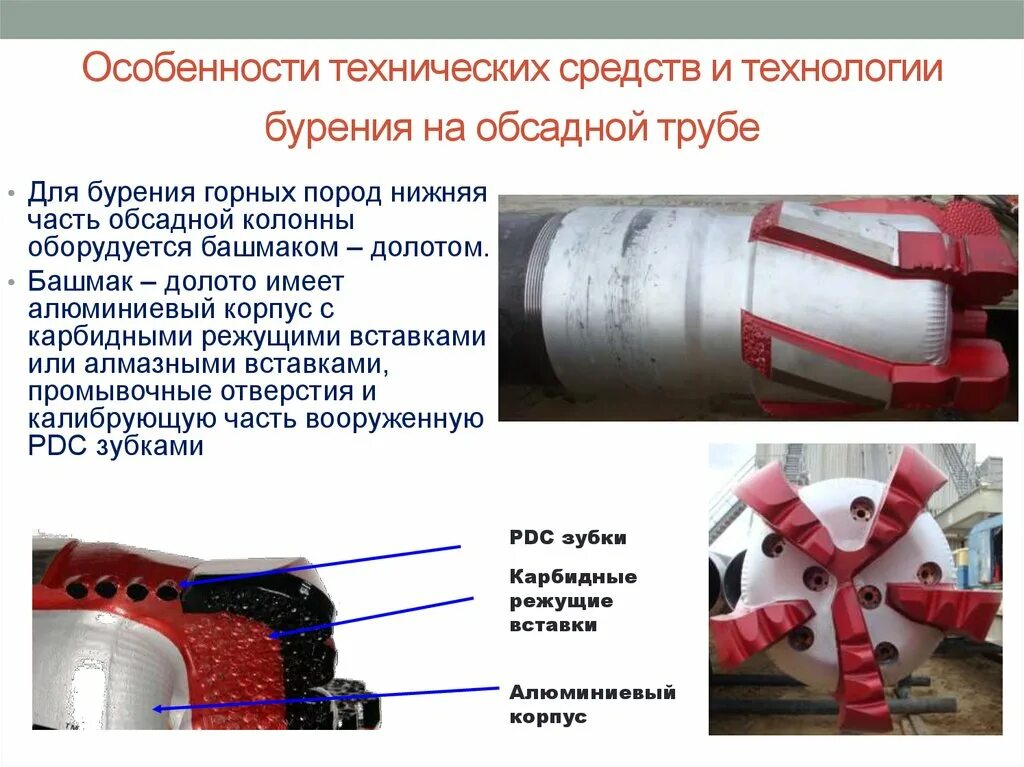 Особенности технических средств и технологии бурения на обсадной трубе

• Для бурения горных пород нижняя часть обсадной колонны оборудуется башмаком – долотом.
• Башмак – долото имеет алюминиевый корпус с карбидными режущими вставками или алмазными вставками, промывочные отверстия и калибрующую часть вооруженную PDC зубками

PDC зубки

Карбидные режущие вставки

Алюминиевый корпус