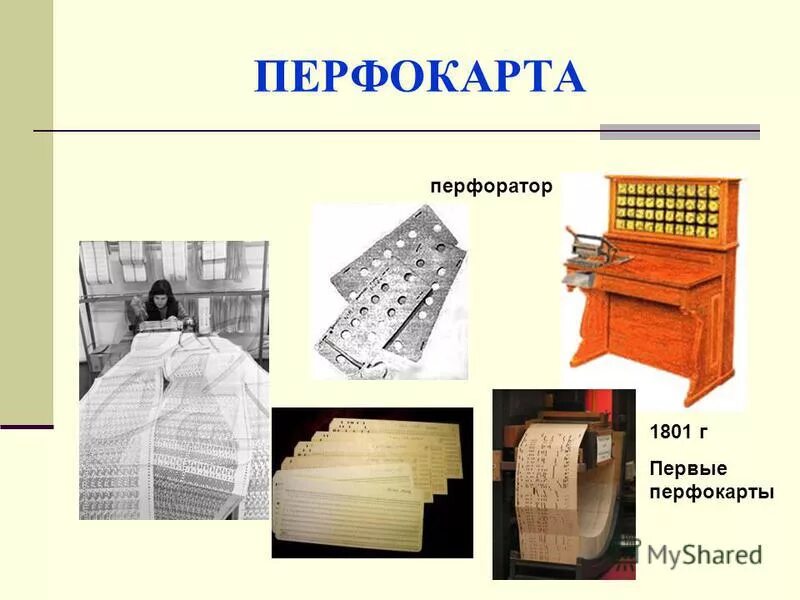 ПЕРФОКАРТА

перфоратор

1801 г

Первые перфокарты

MyShared