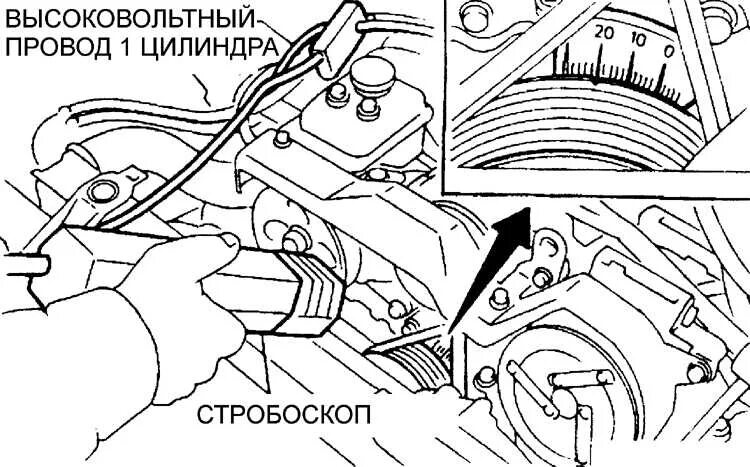 ВЫСОКОВОЛЬТНЫЙ ПРОВОД 1 ЦИЛИНДРА

20 10 0

СТРОБОСКОП