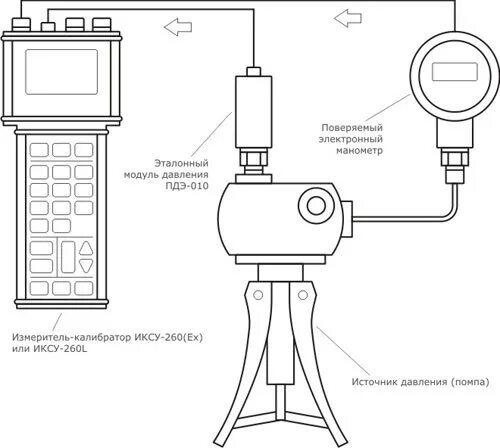 Поверяемый
электронный
манометр

Эталонный
модуль давления
ПДЭ-010

Измеритель-калибратор ИКСУ-260(Ex)
или ИКСУ-260L

Источник давления (помпа)