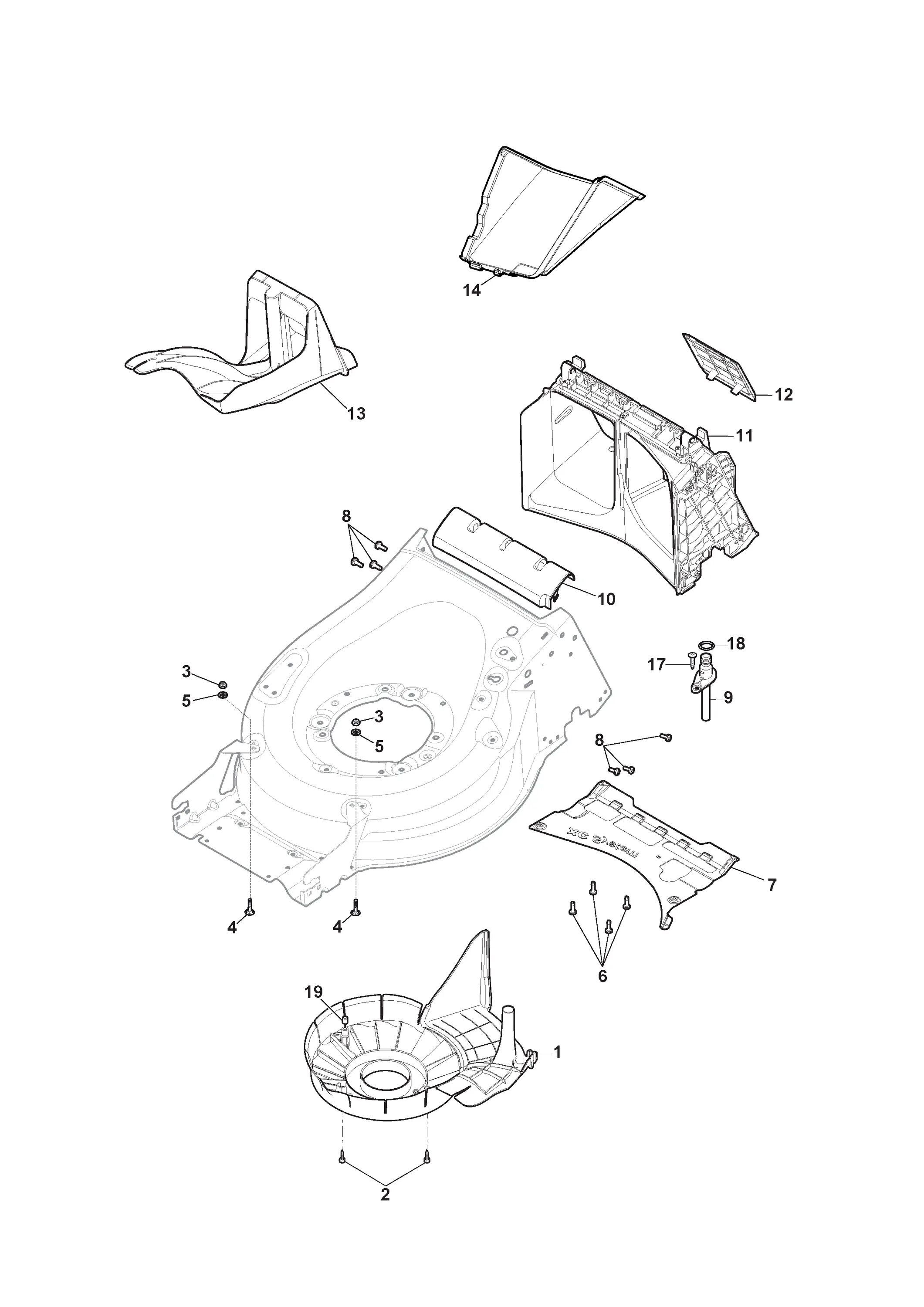 14

13

12

11

8

10

18

17

9

3

5

3

5

8

XC System

7

4

4

6

19

1

2