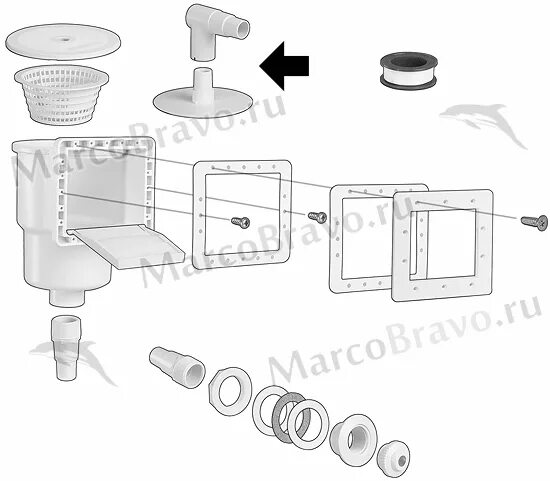 MarcoBravo.ru
MarcoBravo.ru
MarcoBravo.ru