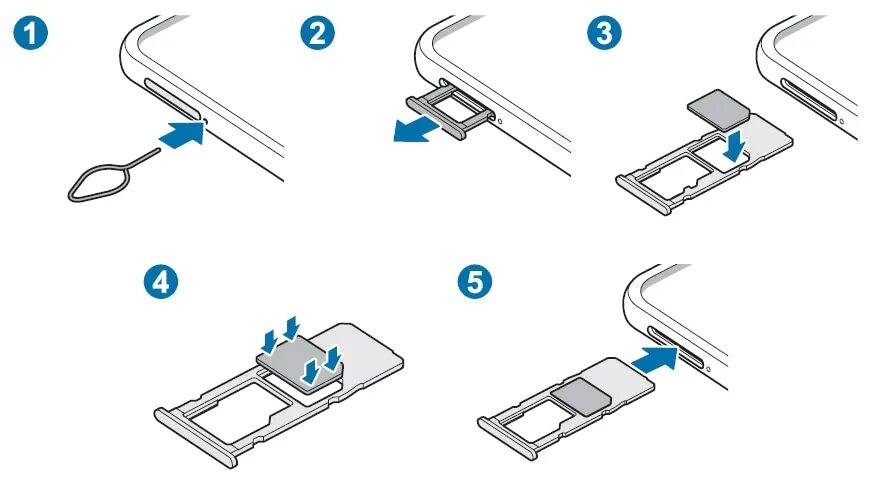 1

2

3

4

5