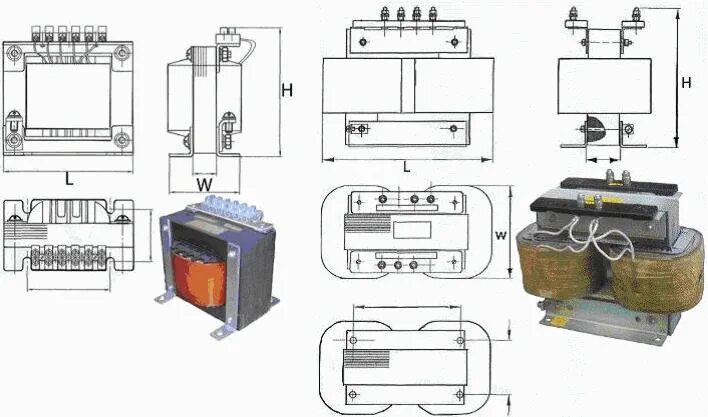 H
L
W
L
H
W