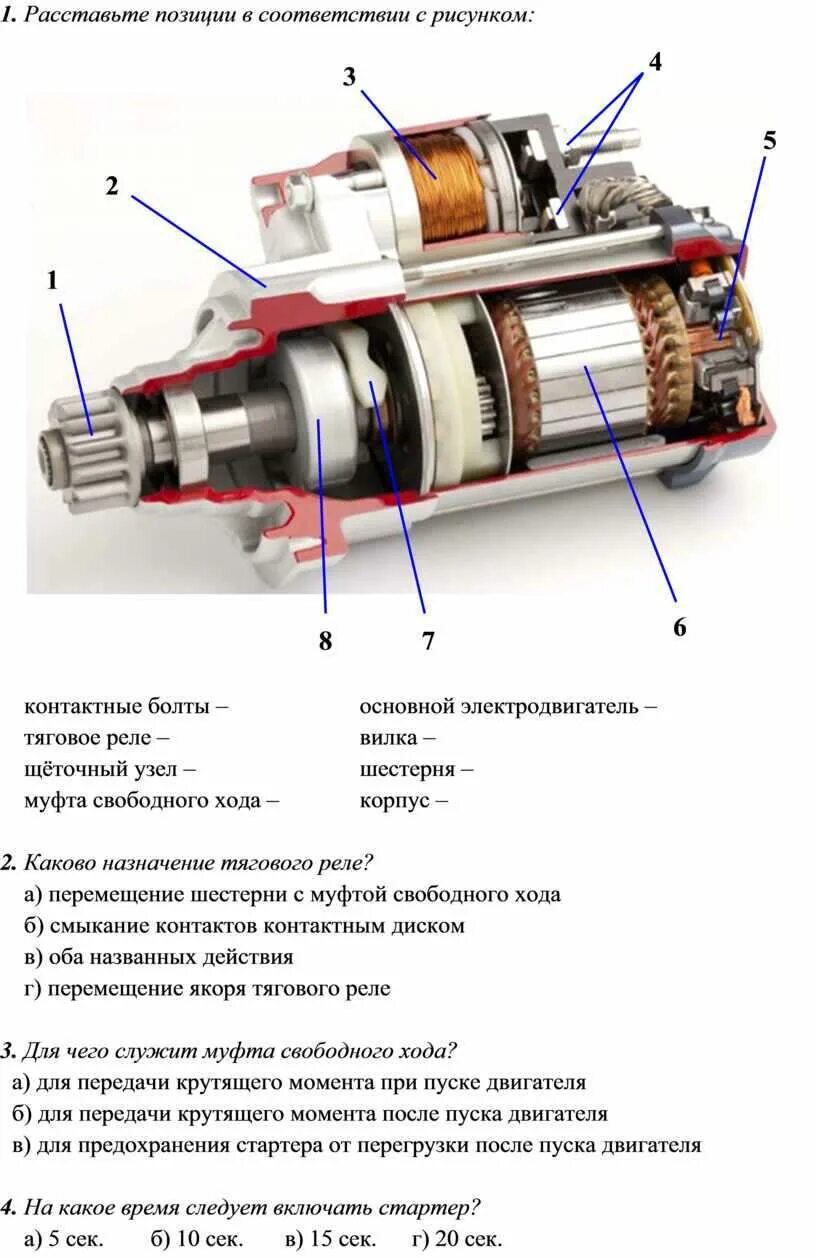 1. Расставьте позиции в соответствии с рисунком:

3
4
5
2
1
8
7
6

контактные болты –
тяговое реле –
щёточный узел –
муфта свободного хода –

основной электродвигатель –
вилка –
шестерня –
корпус –

2. Каково назначение тягового реле?
а) перемещение шестерни с муфтой свободного хода
б) смыкание контактов контактным диском
в) оба названных действия
г) перемещение якоря тягового реле

3. Для чего служит муфта свободного хода?
а) для передачи крутящего момента при пуске двигателя
б) для передачи крутящего момента после пуска двигателя
в) для предохранения стартера от перегрузки после пуска двигателя

4. На какое время следует включать стартер?
а) 5 сек. б) 10 сек. в) 15 сек. г) 20 сек.