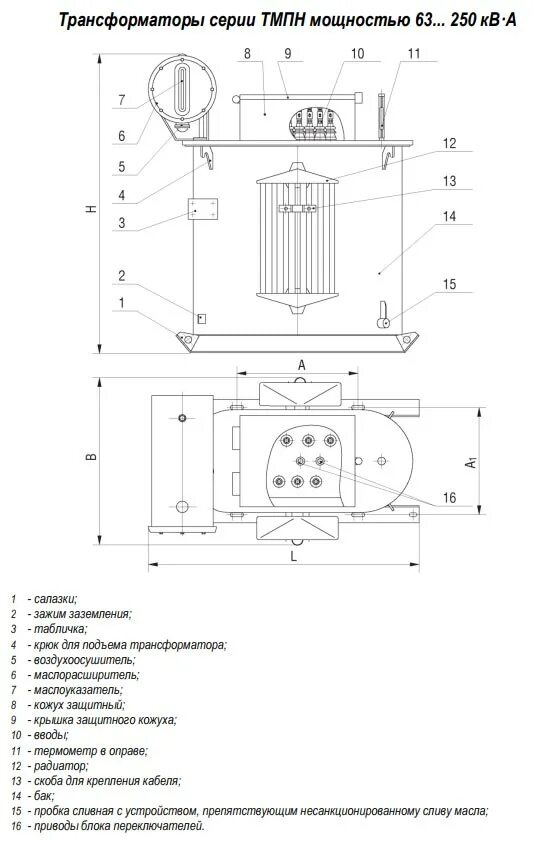 Трансформаторы серии ТМПН мощностью 63... 250 кВ·А

8
9
10
11
7
6
5
4
3
2
1
12
13
14
15
H
A
B
$A_1$
16
L

1 - салазки;
2 - зажим заземления;
3 - табличка;
4 - крюк для подъема трансформатора;
5 - воздухоосушитель;
6 - маслорасширитель;
7 - маслоуказатель;
8 - кожух защитный;
9 - крышка защитного кожуха;
10 - вводы;
11 - термометр в оправе;
12 - радиатор;
13 - скоба для крепления кабеля;
14 - бак;
15 - пробка сливная с устройством, препятствующим несанкционированному сливу масла;
16 - приводы блока переключателей.