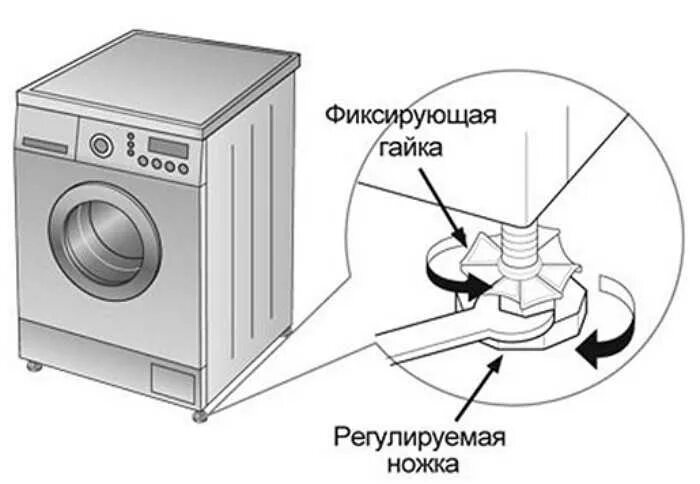 Фиксирующая гайка

Регулируемая ножка