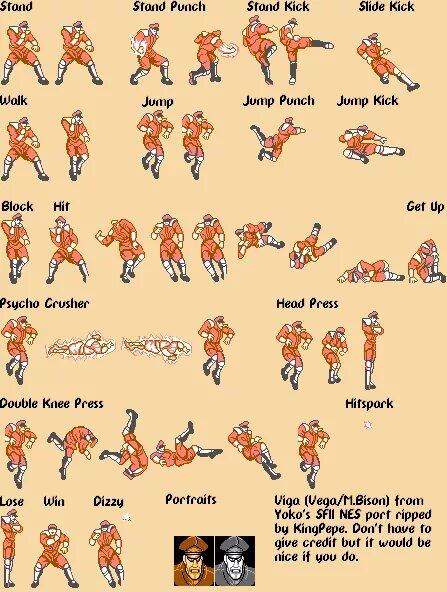 Stand
Stand Punch
Stand Kick
Slide Kick
Walk
Jump
Jump Punch
Jump Kick
Block
Hit
Get Up
Psycho Crusher
Head Press
Double Knee Press
Hitspark
Lose
Win
Dizzy
Portraits

Viga (Vega/M.Bison) from Yoko's SFII NES port ripped by KingPepe. Don't have to give credit but it would be nice if you do.