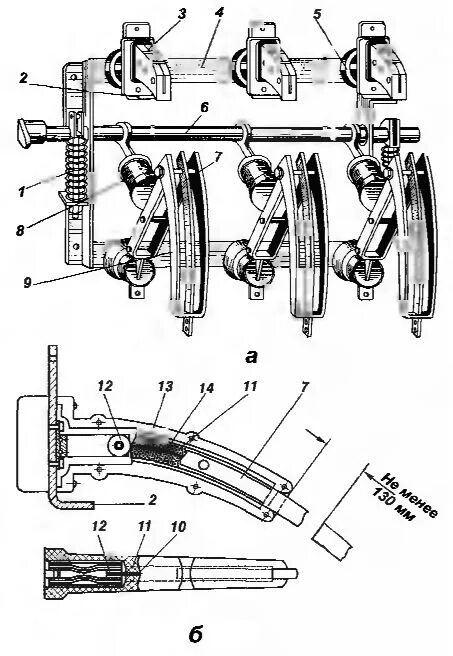 3
4
5
2
6
7
1
8
9
а
12
13
14
11
7
2
Не менее 130 мм
12
11
10
б