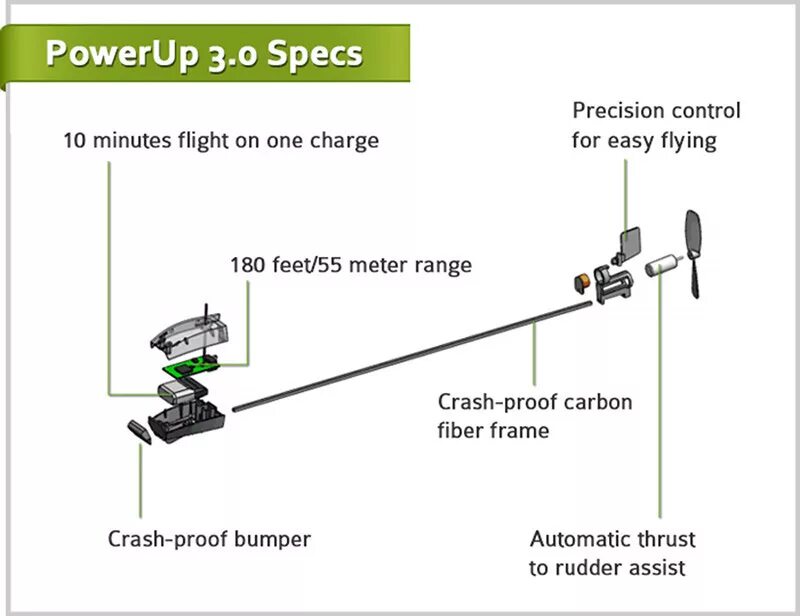 PowerUp 3.0 Specs

10 minutes flight on one charge

Precision control for easy flying

180 feet/55 meter range

Crash-proof carbon fiber frame

Crash-proof bumper

Automatic thrust to rudder assist