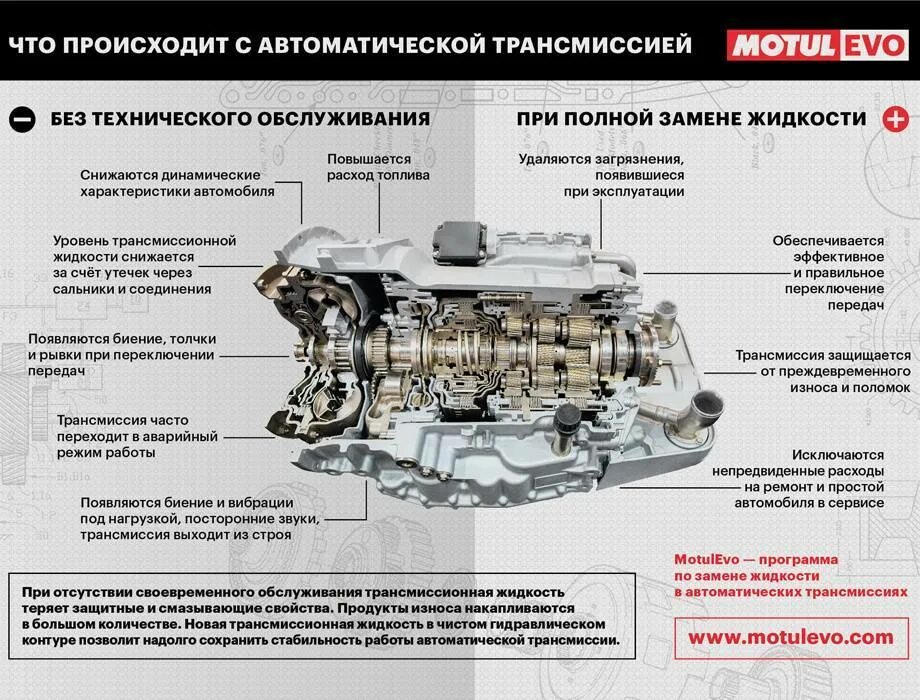 ЧТО ПРОИСХОДИТ С АВТОМАТИЧЕСКОЙ ТРАНСМИССИЕЙ

MOTUL EVO

БЕЗ ТЕХНИЧЕСКОГО ОБСЛУЖИВАНИЯ

Снижаются динамические характеристики автомобиля

Повышается расход топлива

Уровень трансмиссионной жидкости снижается за счёт утечек через сальники и соединения

Появляются биение, толчки и рывки при переключении передач

Трансмиссия часто переходит в аварийный режим работы

Появляются биение и вибрации под нагрузкой, посторонние звуки, трансмиссия выходит из строя

ПРИ ПОЛНОЙ ЗАМЕНЕ ЖИДКОСТИ

Удаляются загрязнения, появившиеся при эксплуатации

Обеспечивается эффективное и правильное переключение передач

Трансмиссия защищается от преждевременного износа и поломок

Исключаются непредвиденные расходы на ремонт и простой автомобиля в сервисе

При отсутствии своевременного обслуживания трансмиссионная жидкость теряет защитные и смазывающие свойства. Продукты износа накапливаются в большом количестве. Новая трансмиссионная жидкость в чистом гидравлическом контуре позволит надолго сохранить стабильность работы автоматической трансмиссии.

MotulEvo — программа по замене жидкости в автоматических трансмиссиях

www.motulevo.com