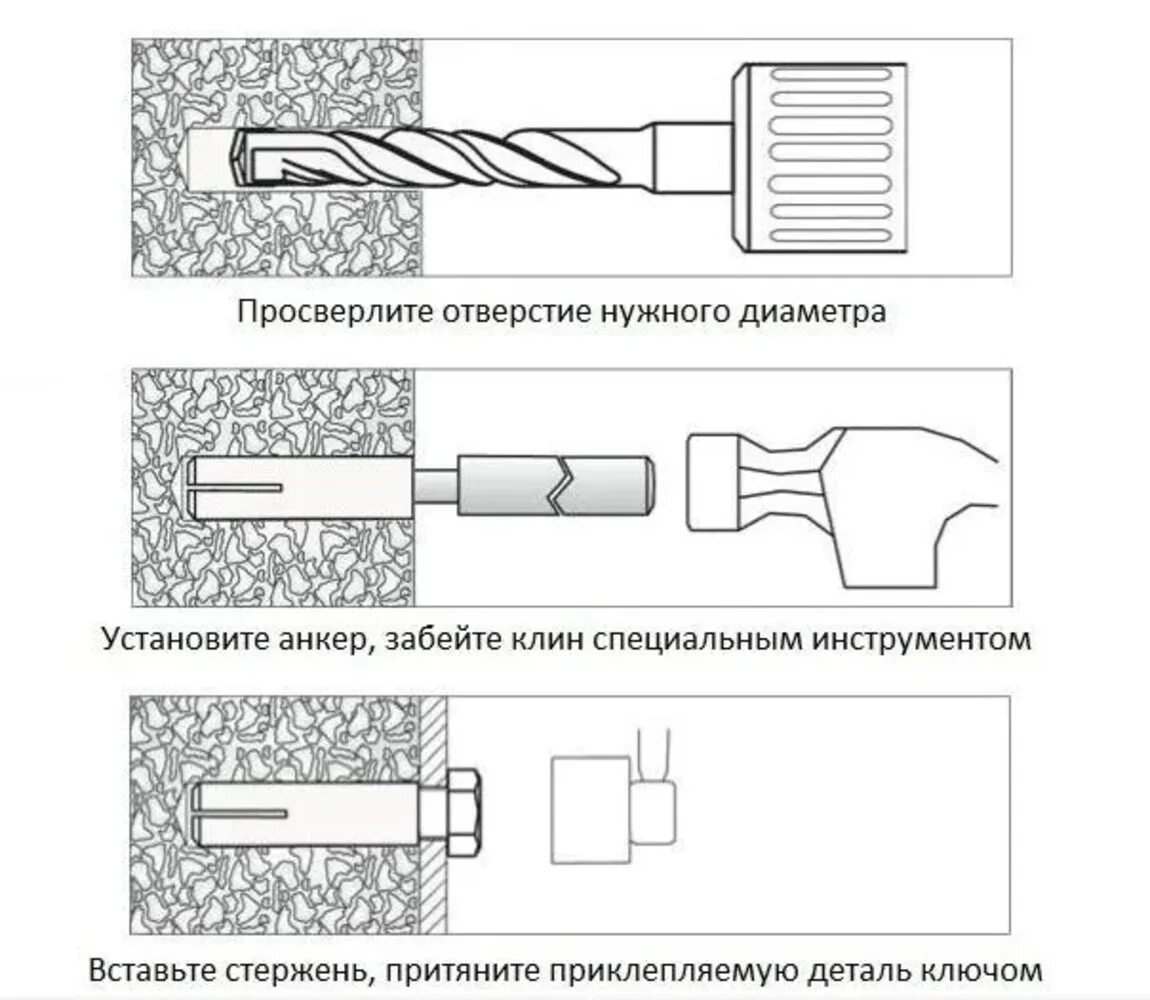 Просверлите отверстие нужного диаметра

Установите анкер, забейте клин специальным инструментом

Вставьте стержень, притяните приклепляемую деталь ключом