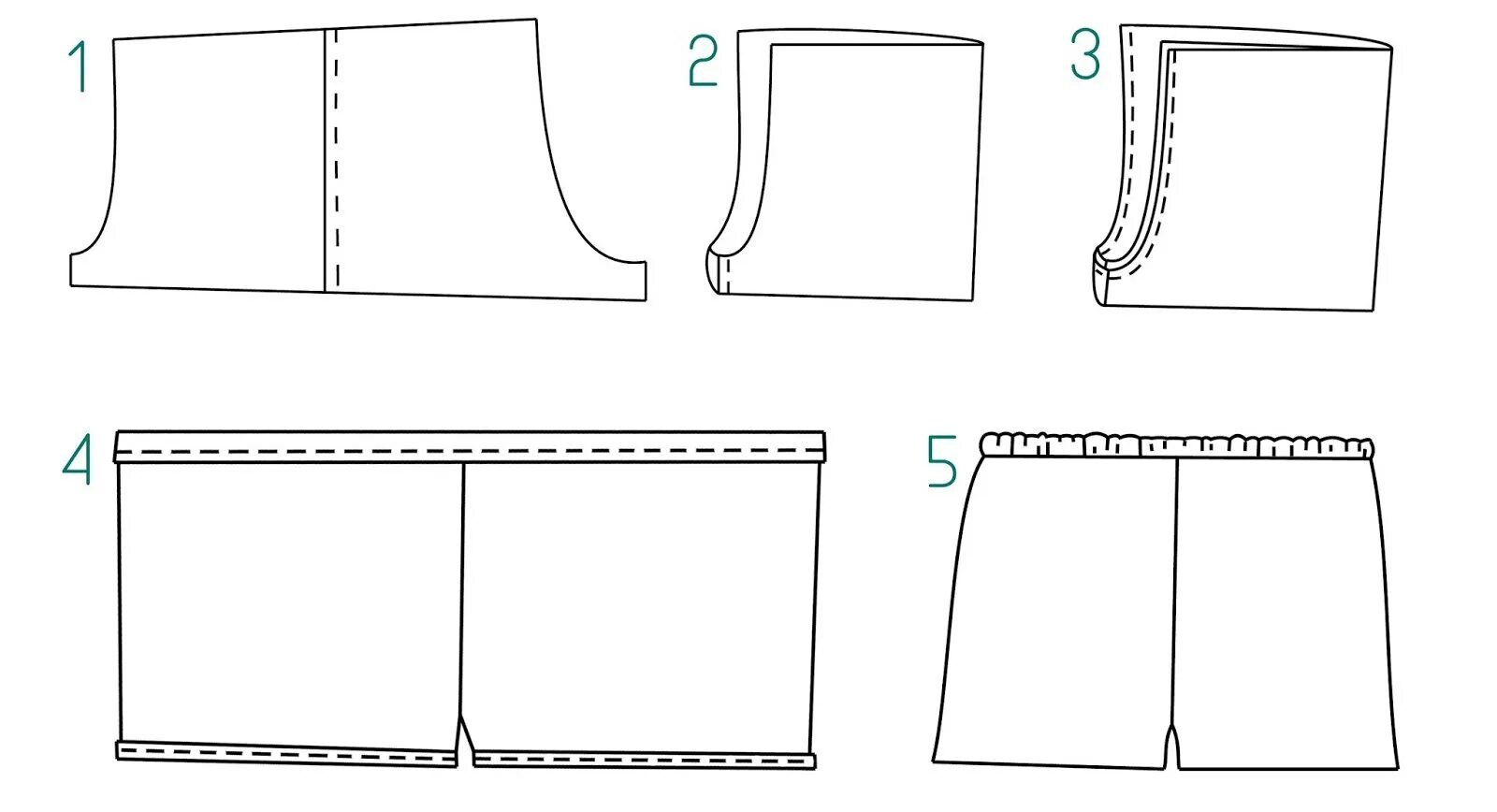 1

2

3

4

5