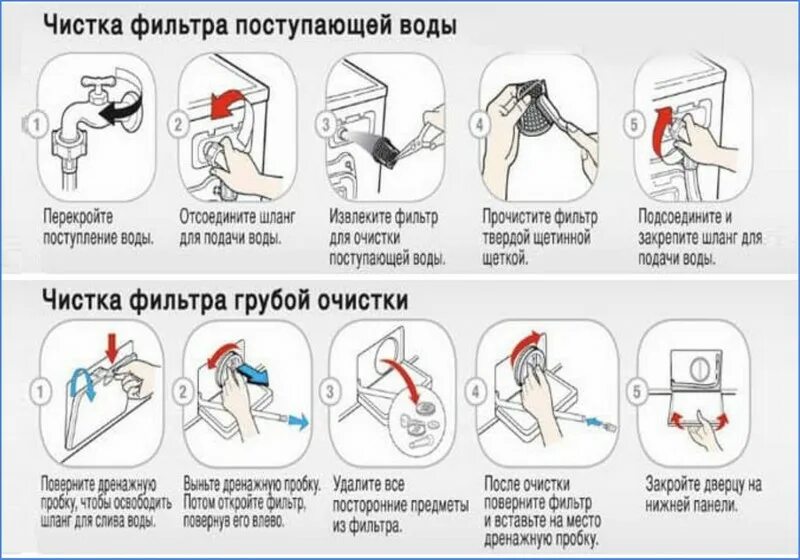 Чистка фильтра поступающей воды

1
Перекройте поступление воды.

2
Отсоедините шланг для подачи воды.

3
Извлеките фильтр для очистки поступающей воды.

4
Прочистите фильтр твердой щетинной щеткой.

5
Подсоедините и закрепите шланг для подачи воды.

Чистка фильтра грубой очистки

1
Поверните дренажную пробку, чтобы освободить шланг для слива воды.

2
Выньте дренажную пробку. Потом откройте фильтр, повернув его влево.

3
Удалите все посторонние предметы из фильтра.

4
После очистки поверните фильтр и вставьте на место дренажную пробку.

5
Закройте дверцу на нижней панели.