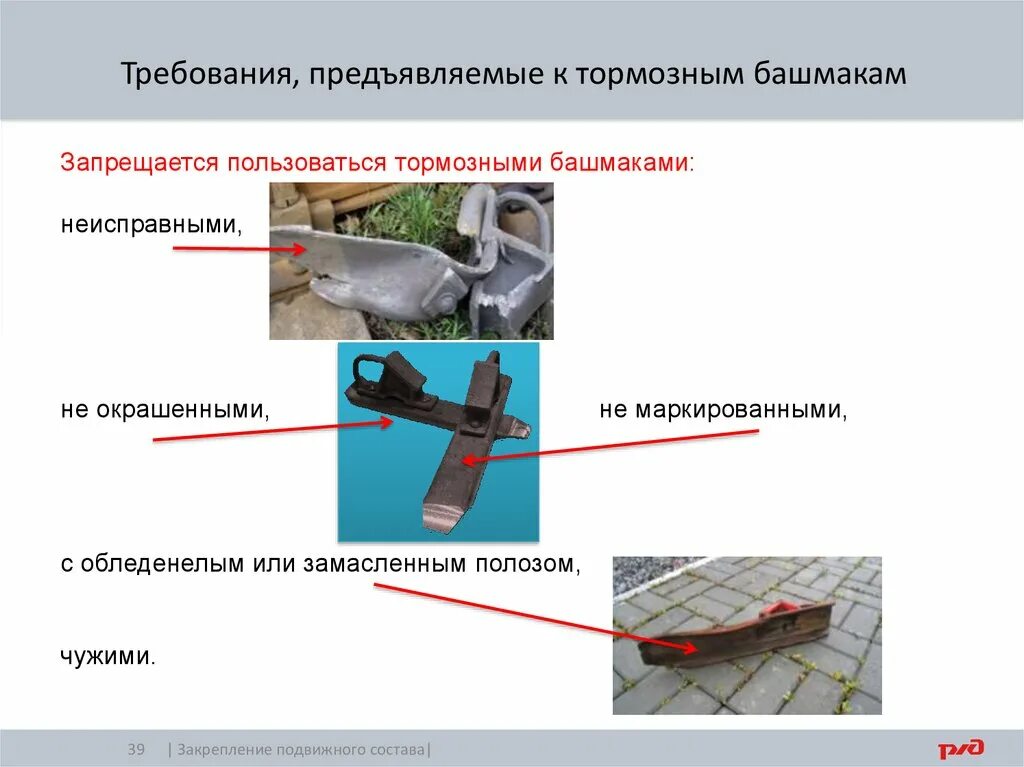 Требования, предъявляемые к тормозным башмакам

Запрещается пользоваться тормозными башмаками:

неисправными,

не окрашенными,

не маркированными,

с обледенелым или замасленным полозом,

чужими.

39 | Закрепление подвижного состава|

РЖД