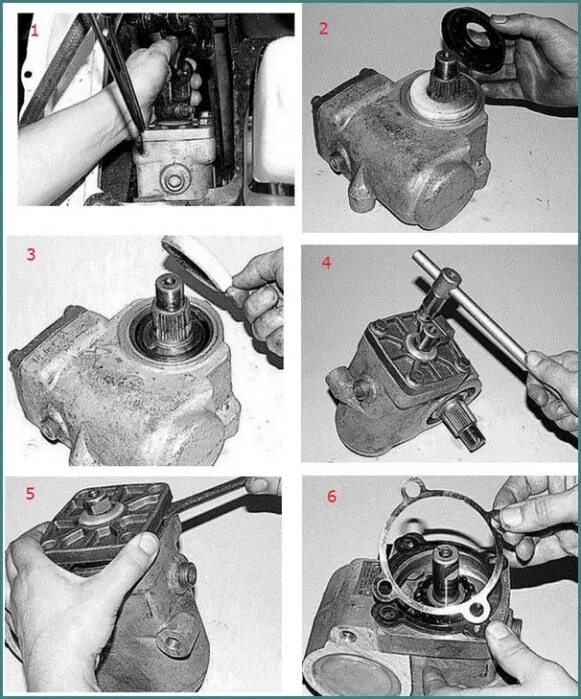 1
2
3
4
5
6