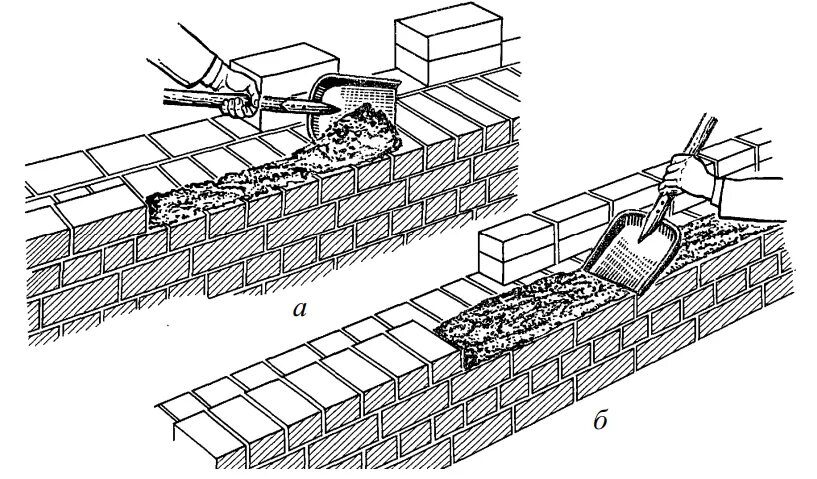 а

б