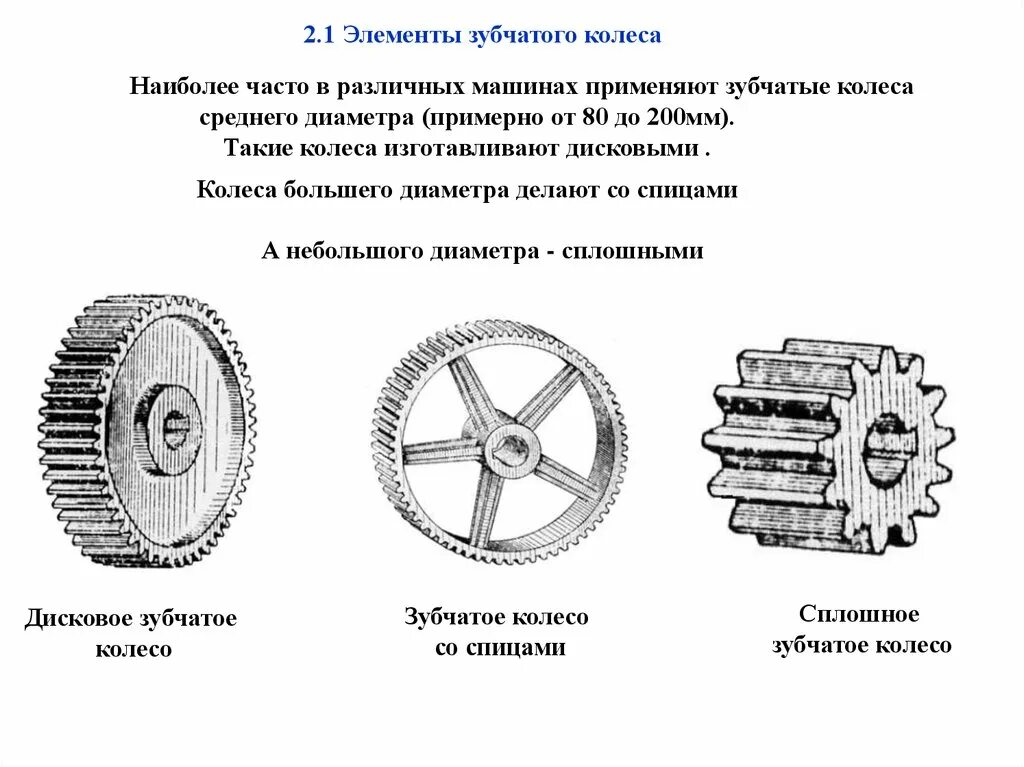 2.1 Элементы зубчатого колеса

Наиболее часто в различных машинах применяют зубчатые колеса среднего диаметра (примерно от 80 до 200мм). Такие колеса изготавливают дисковыми .

Колеса большего диаметра делают со спицами

А небольшого диаметра - сплошными

Дисковое зубчатое колесо

Зубчатое колесо со спицами

Сплошное зубчатое колесо