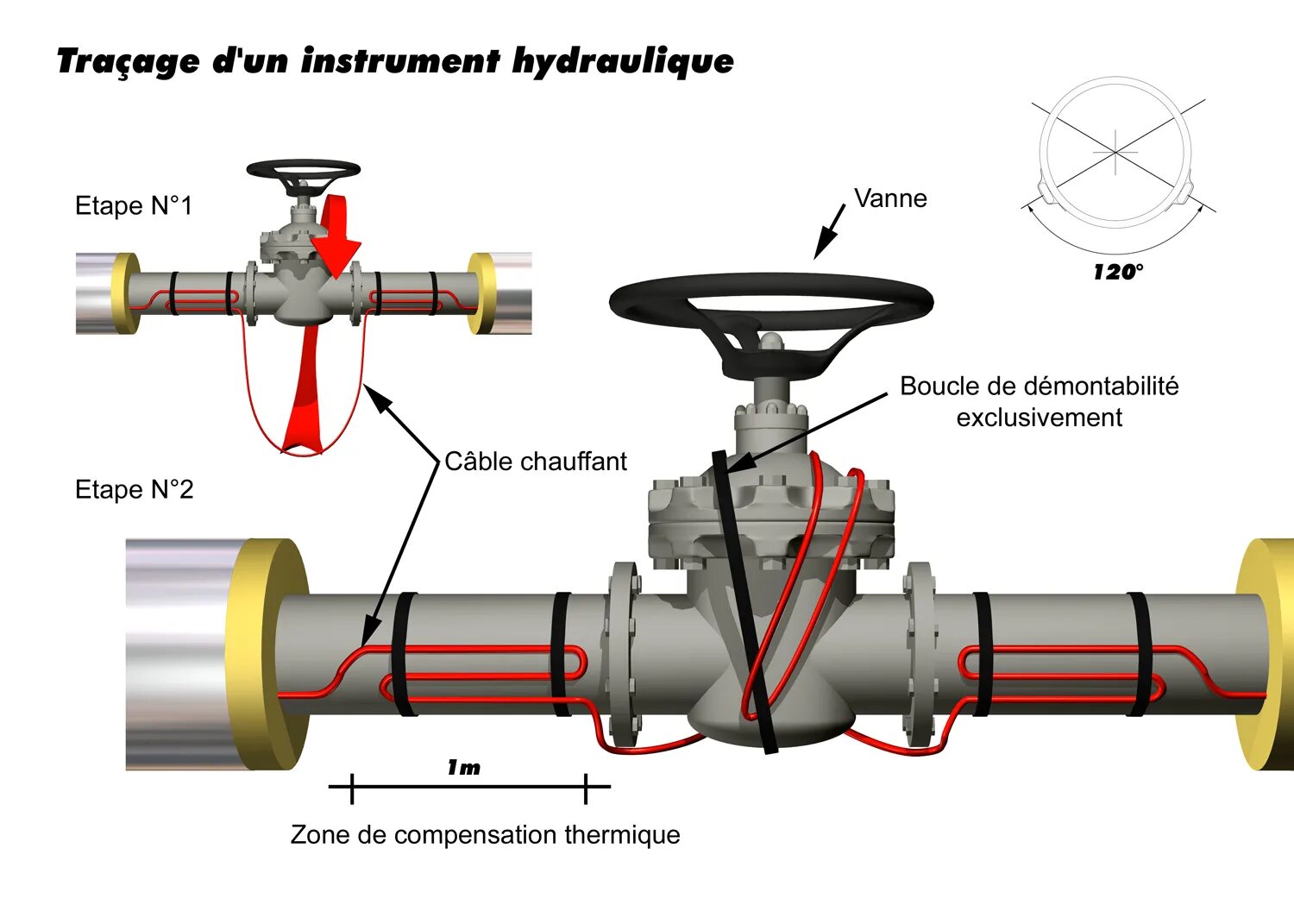 Traçage d'un instrument hydraulique

Etape N°1

Vanne

120°

Boucle de démontabilité exclusivement

Câble chauffant

Etape N°2

1m

Zone de compensation thermique