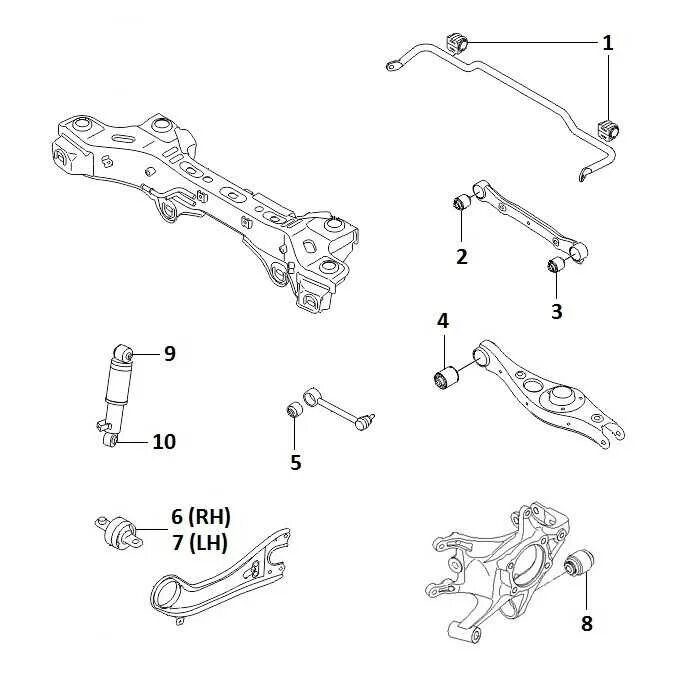 1

2

3

4

9

10

5

6 (RH)
7 (LH)

8