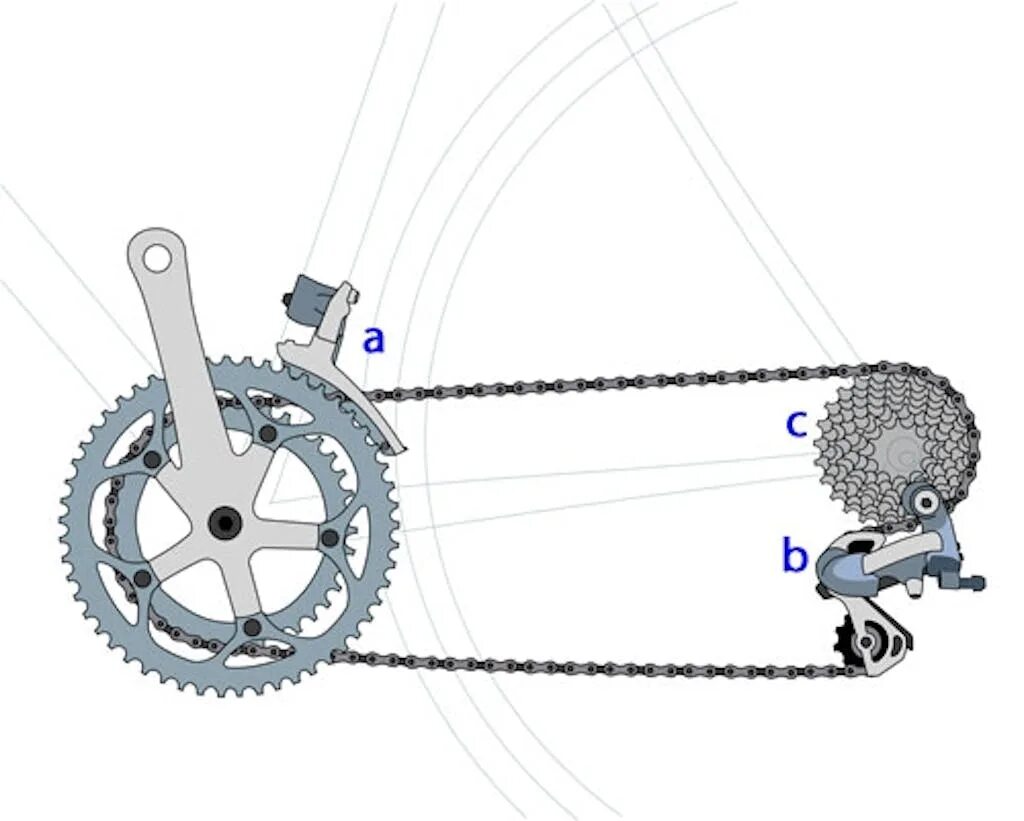 a
c
b