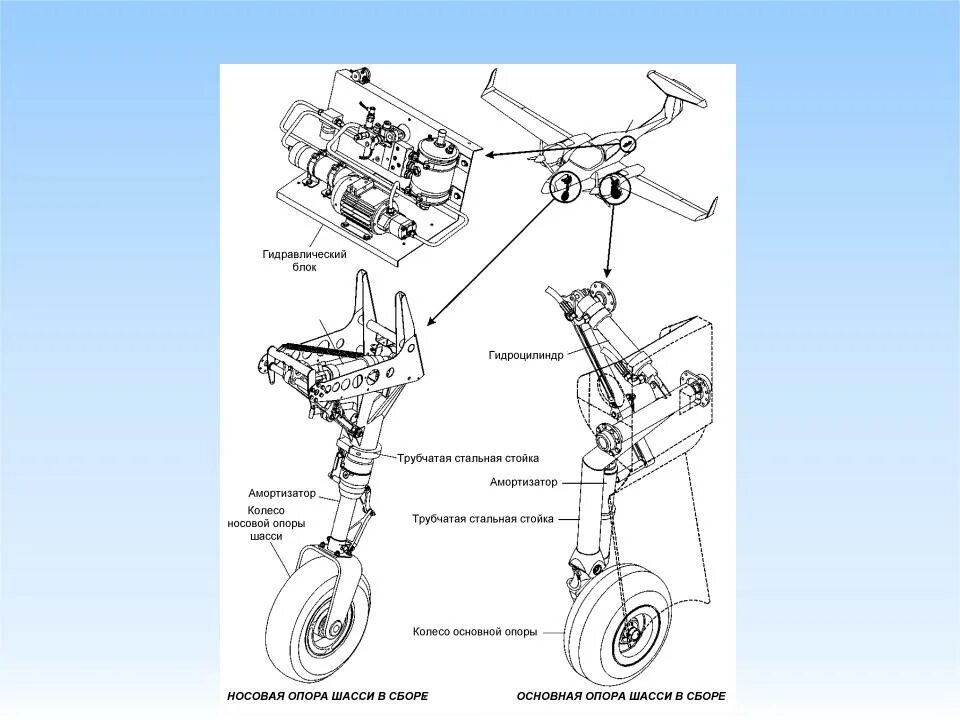 Гидравлический блок

Гидроцилиндр

Трубчатая стальная стойка

Амортизатор

Колесо носовой опоры шасси

Амортизатор

Трубчатая стальная стойка

Колесо основной опоры

НОСОВАЯ ОПОРА ШАССИ В СБОРЕ

ОСНОВНАЯ ОПОРА ШАССИ В СБОРЕ