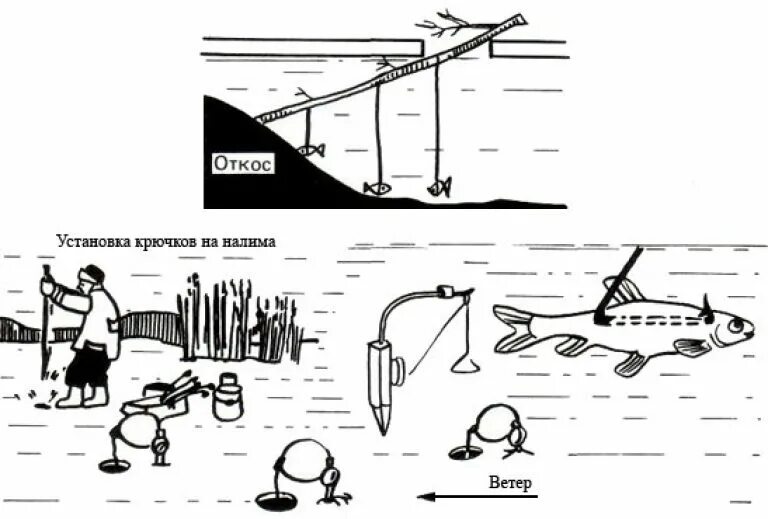 Откос

Установка крючков на налима

Ветер