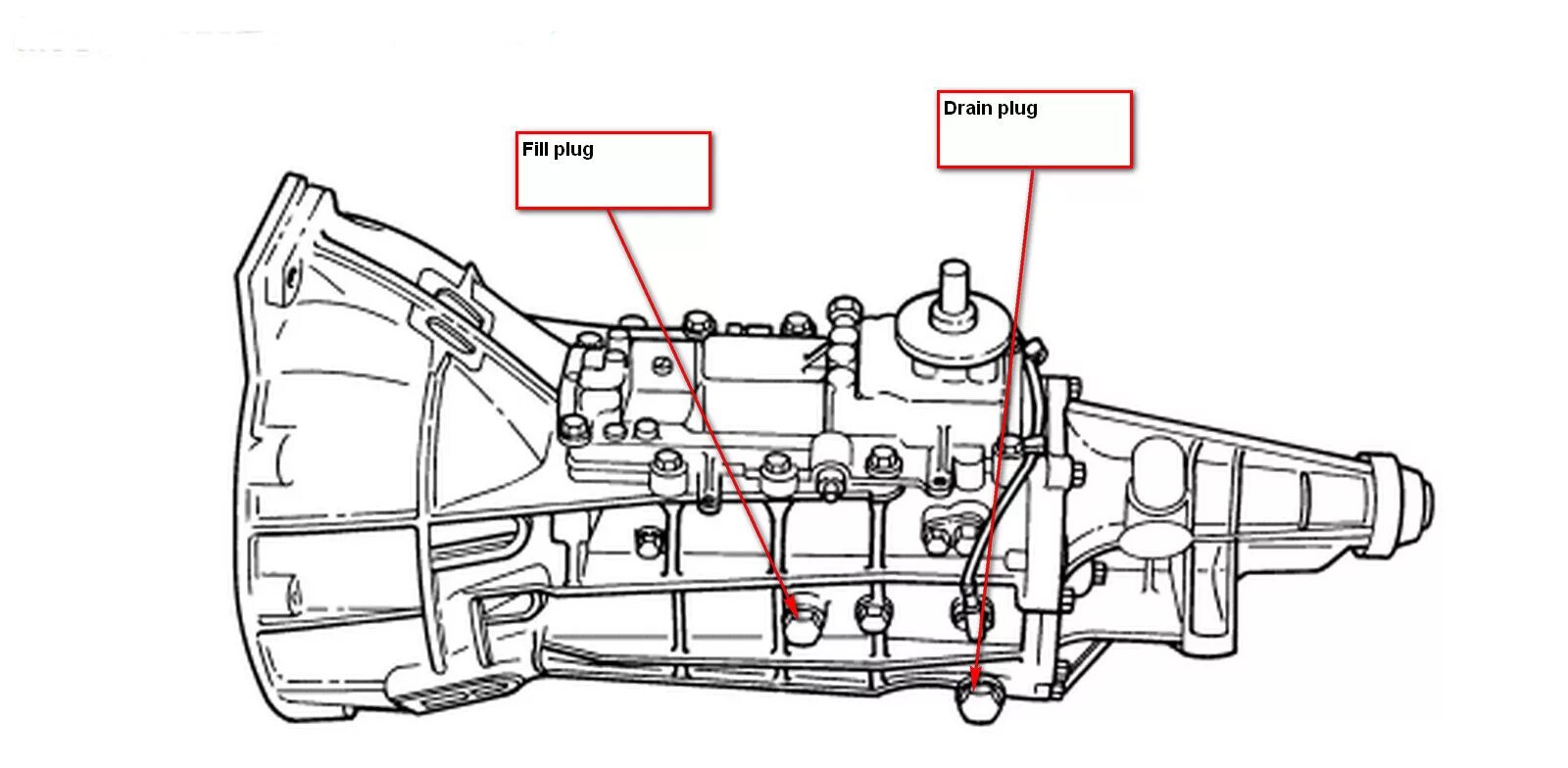 Fill plug

Drain plug