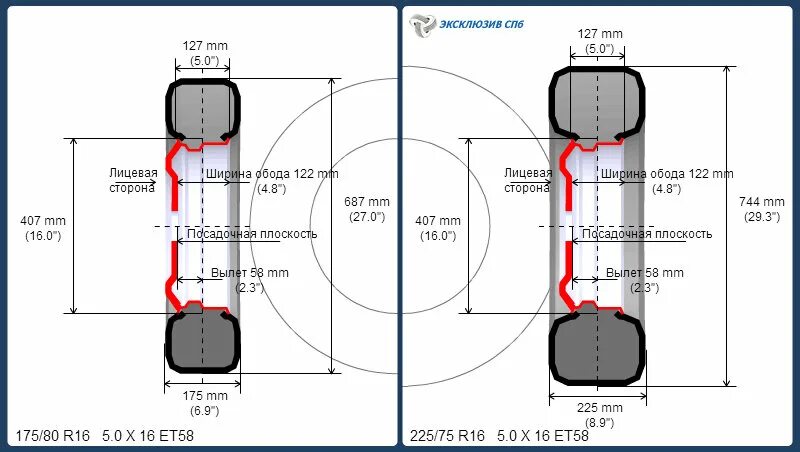 127 mm
(5.0")

Лицевая сторона

Ширина обода 122 mm
(4.8")

407 mm
(16.0")

687 mm
(27.0")

Посадочная плоскость

Вылет 58 mm
(2.3")

175 mm
(6.9")

175/80 R16 5.0 X 16 ET58

ЭКСКЛЮЗИВ СПб

127 mm
(5.0")

Лицевая сторона

Ширина обода 122 mm
(4.8")

407 mm
(16.0")

744 mm
(29.3")

Посадочная плоскость

Вылет 58 mm
(2.3")

225 mm
(8.9")

225/75 R16 5.0 X 16 ET58