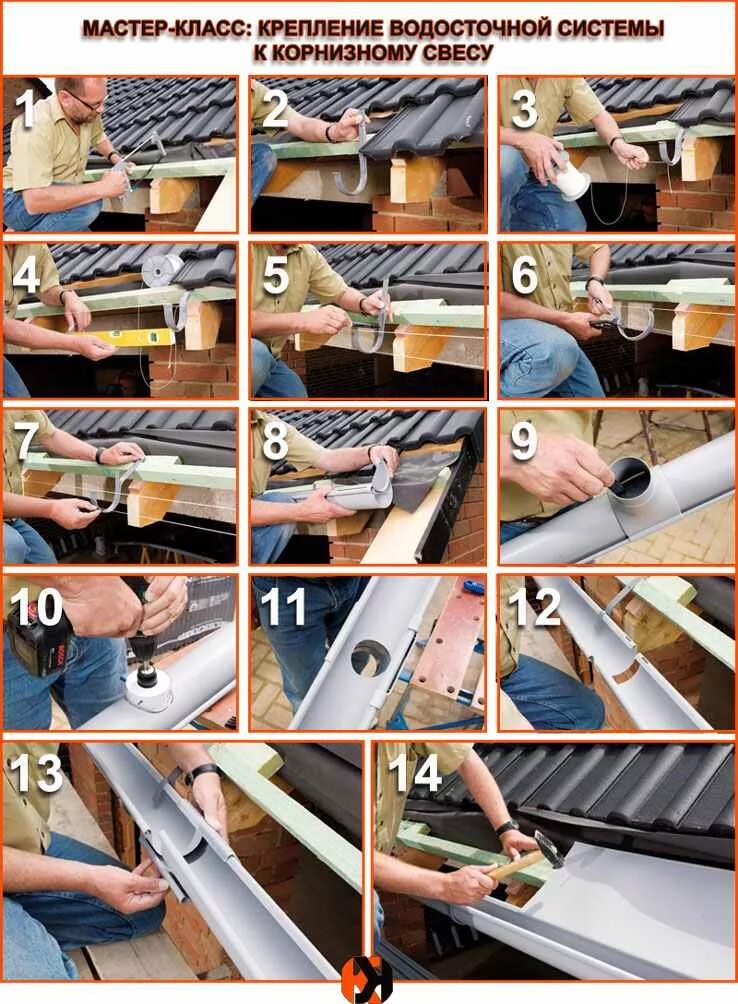 МАСТЕР-КЛАСС: КРЕПЛЕНИЕ ВОДОСТОЧНОЙ СИСТЕМЫ К КОРНИЗНОМУ СВЕСУ

1

2

3

4

5

6

7

8

9

10

11

12

13

14