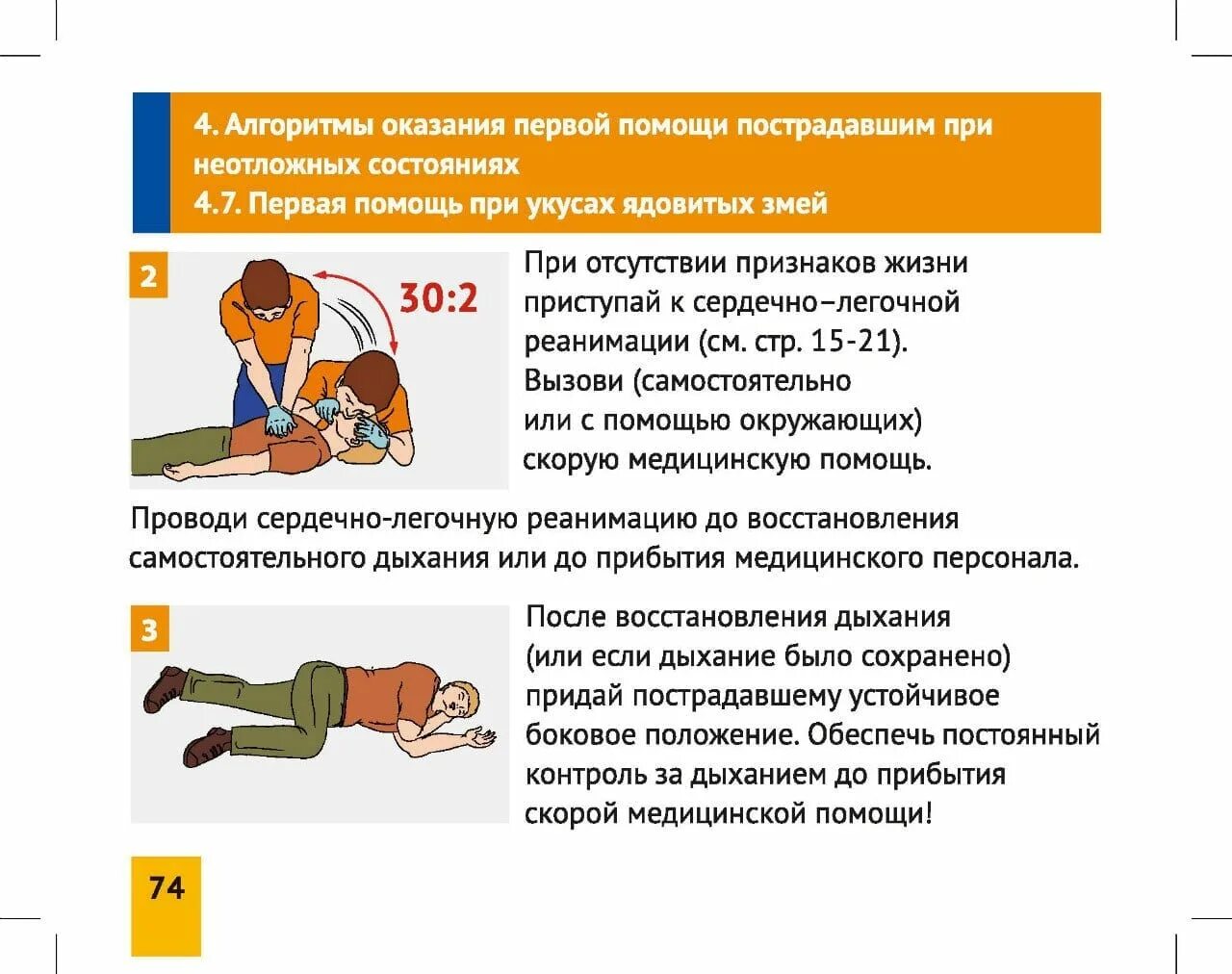 4. Алгоритмы оказания первой помощи пострадавшим при неотложных состояниях
4.7. Первая помощь при укусах ядовитых змей

2

30:2

При отсутствии признаков жизни приступай к сердечно–легочной реанимации (см. стр. 15-21). Вызови (самостоятельно или с помощью окружающих) скорую медицинскую помощь.

Проводи сердечно-легочную реанимацию до восстановления самостоятельного дыхания или до прибытия медицинского персонала.

3

После восстановления дыхания (или если дыхание было сохранено) придай пострадавшему устойчивое боковое положение. Обеспечь постоянный контроль за дыханием до прибытия скорой медицинской помощи!

74