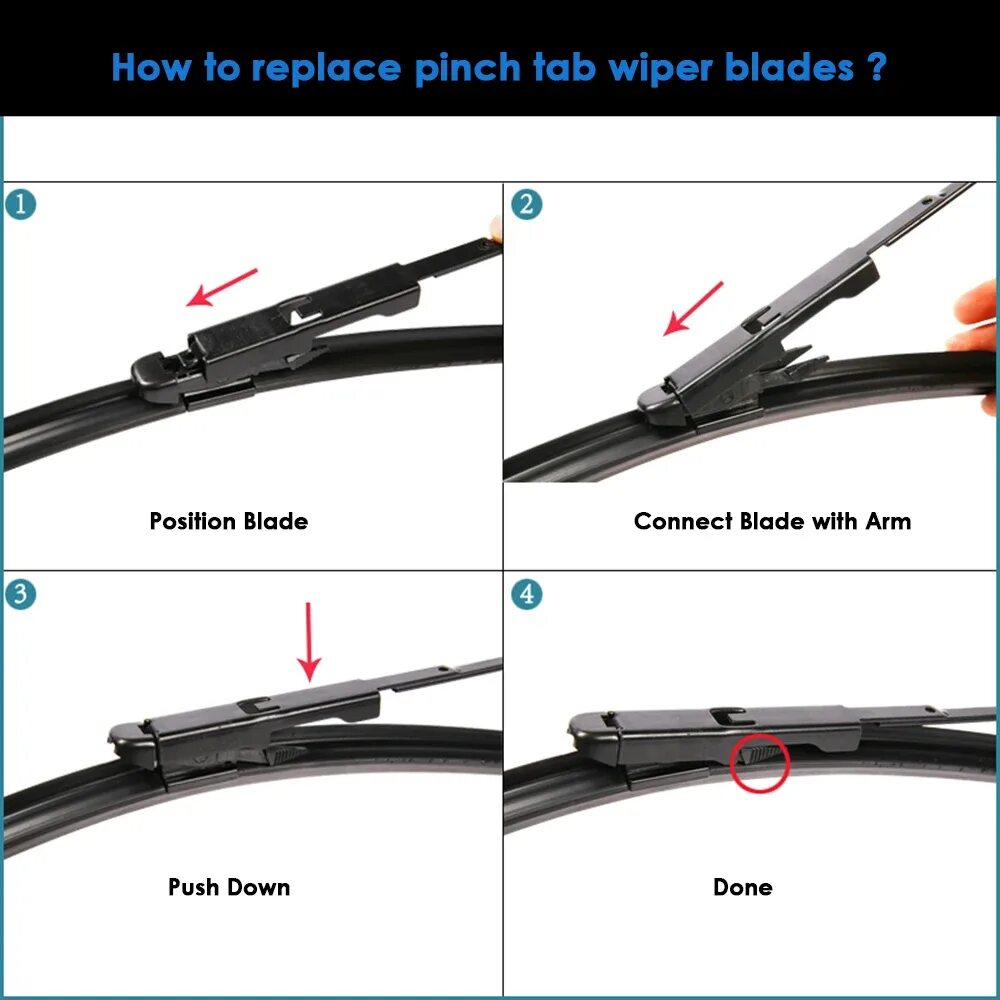 How to replace pinch tab wiper blades ?

1

Position Blade

2

Connect Blade with Arm

3

Push Down

4

Done