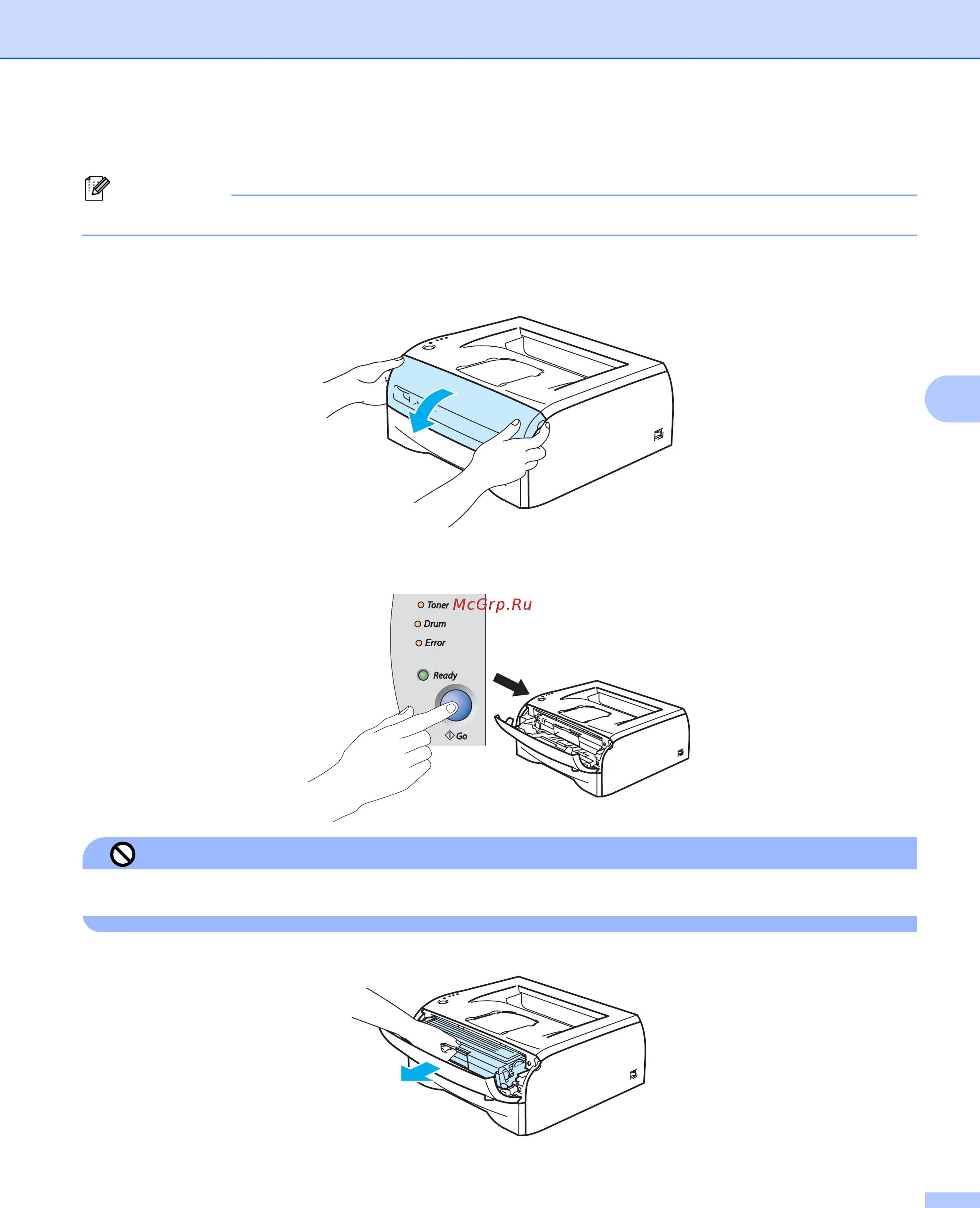 Toner
McGrp.Ru
Drum
Error
Ready
Go