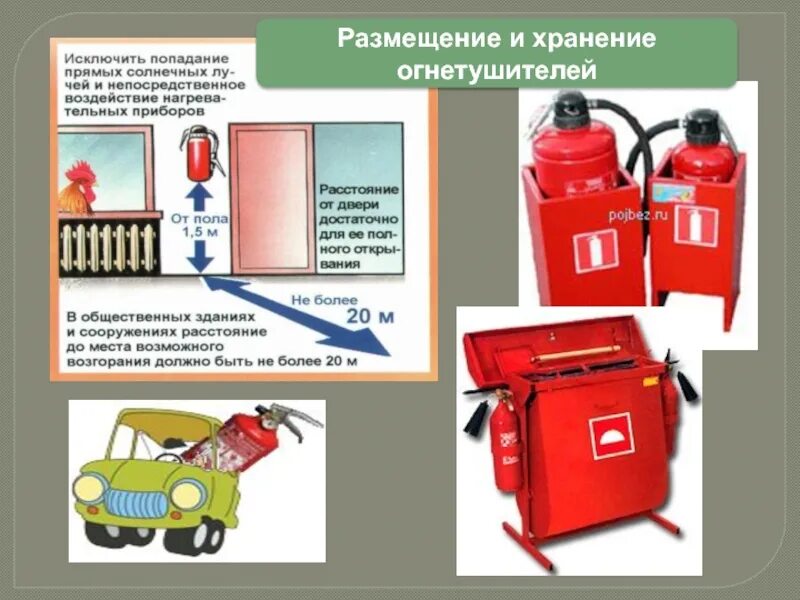 Размещение и хранение огнетушителей

Исключить попадание прямых солнечных лучей и непосредственное воздействие нагревательных приборов

От пола 1,5 м

Расстояние от двери достаточно для ее полного открывания

Не более 20 м

В общественных зданиях и сооружениях расстояние до места возможного возгорания должно быть не более 20 м

pojbez.ru