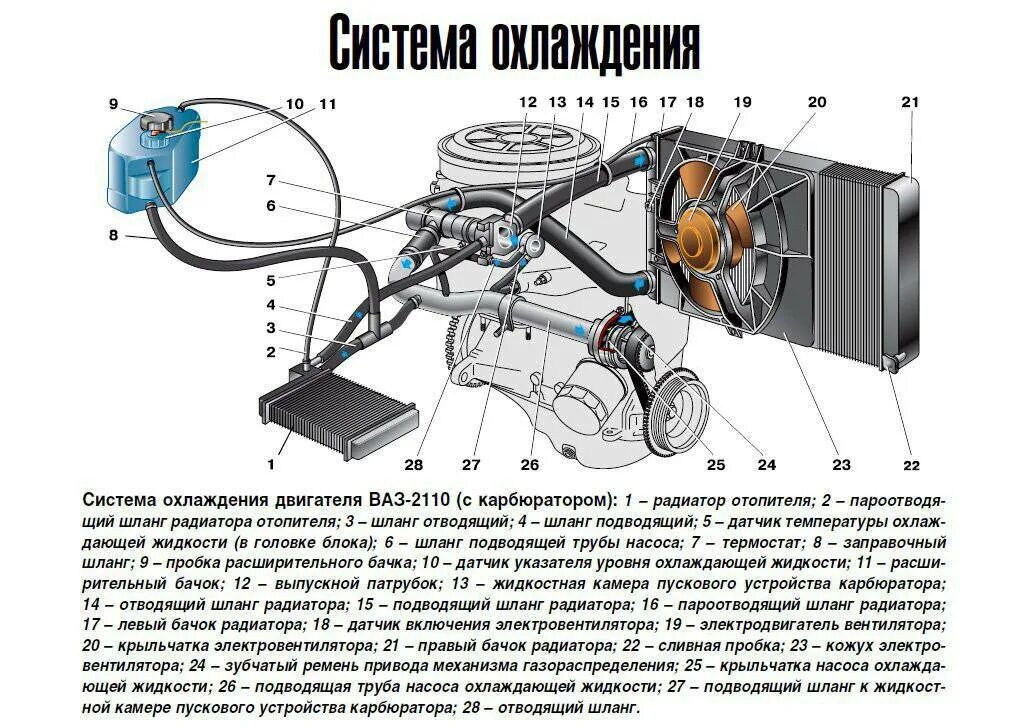 Система охлаждения

9 10 11 12 13 14 15 16 17 18 19 20 21

7
6
8
5
4
3
2
1

28 27 26 25 24 23 22

Система охлаждения двигателя ВАЗ-2110 (с карбюратором): 1 – радиатор отопителя; 2 – пароотводящий шланг радиатора отопителя; 3 – шланг отводящий; 4 – шланг подводящий; 5 – датчик температуры охлаждающей жидкости (в головке блока); 6 – шланг подводящей трубы насоса; 7 – термостат; 8 – заправочный шланг; 9 – пробка расширительного бачка; 10 – датчик указателя уровня охлаждающей жидкости; 11 – расширительный бачок; 12 – выпускной патрубок; 13 – жидкостная камера пускового устройства карбюратора; 14 – отводящий шланг радиатора; 15 – подводящий шланг радиатора; 16 – пароотводящий шланг радиатора; 17 – левый бачок радиатора; 18 – датчик включения электровентилятора; 19 – электродвигатель вентилятора; 20 – крыльчатка электровентилятора; 21 – правый бачок радиатора; 22 – сливная пробка; 23 – кожух электровентилятора; 24 – зубчатый ремень привода механизма газораспределения; 25 – крыльчатка насоса охлаждающей жидкости; 26 – подводящая труба насоса охлаждающей жидкости; 27 – подводящий шланг к жидкостной камере пускового устройства карбюратора; 28 – отводящий шланг.