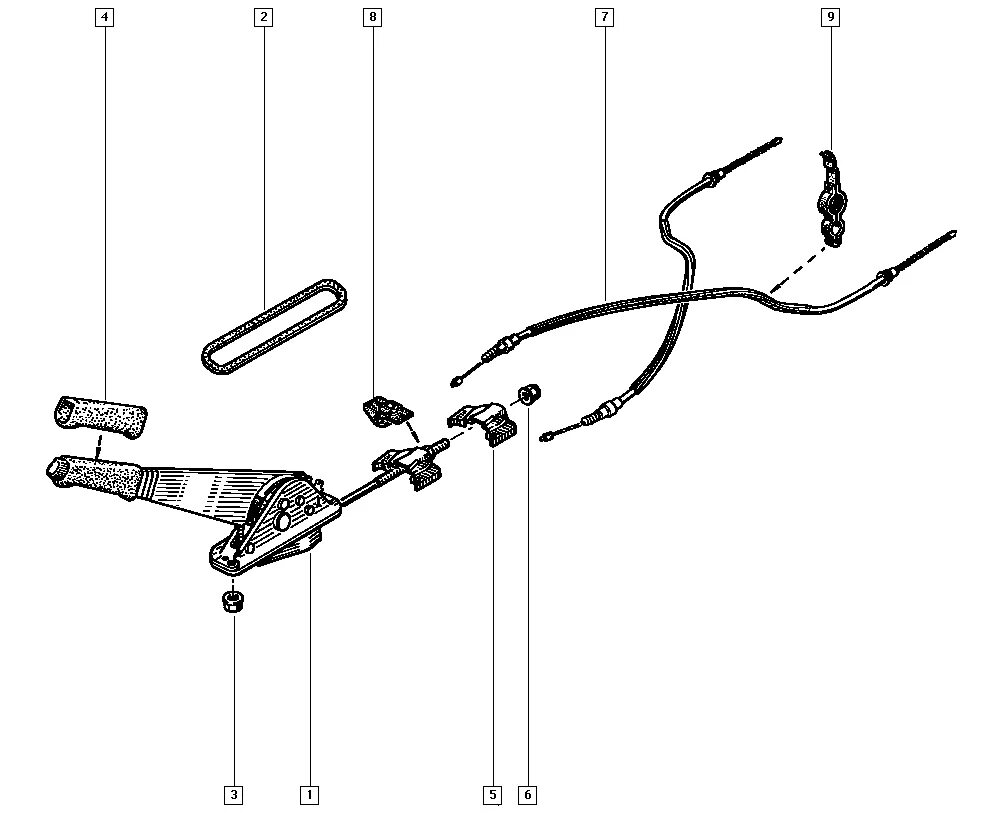 4
2
8
7
9
3
1
5
6