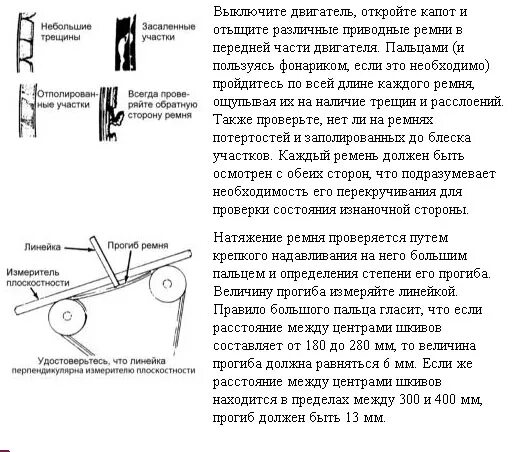 Небольшие трещины

Засаленные участки

Отполированные участки

Всегда проверяйте обратную сторону ремня

Выключите двигатель, откройте капот и отыщите различные приводные ремни в передней части двигателя. Пальцами (и пользуясь фонариком, если это необходимо) пройдитесь по всей длине каждого ремня, ощупывая их на наличие трещин и расслоений. Также проверьте, нет ли на ремнях потертостей и заполированных до блеска участков. Каждый ремень должен быть осмотрен с обеих сторон, что подразумевает необходимость его перекручивания для проверки состояния изнаночной стороны.

Линейка

Прогиб ремня

Измеритель плоскостности

Удостоверьтесь, что линейка перпендикулярна измерителю плоскостности

Натяжение ремня проверяется путем крепкого надавливания на него большим пальцем и определения степени его прогиба. Величину прогиба измеряйте линейкой. Правило большого пальца гласит, что если расстояние между центрами шкивов составляет от 180 до 280 мм, то величина прогиба должна равняться 6 мм. Если же расстояние между центрами шкивов находится в пределах между 300 и 400 мм, прогиб должен быть 13 мм.