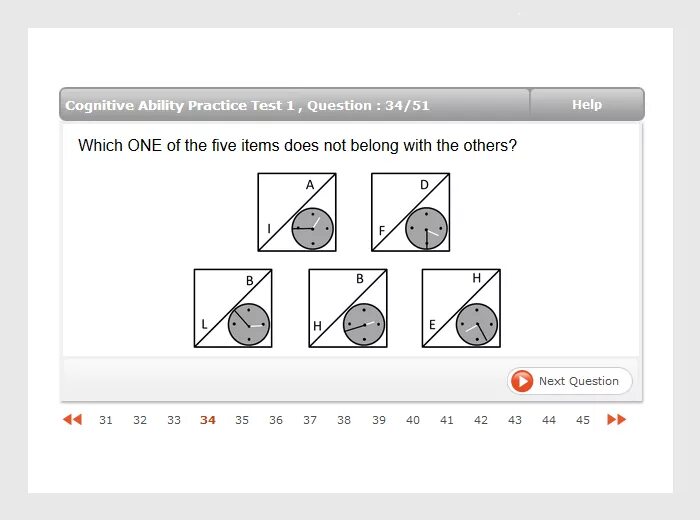 Cognitive Ability Practice Test 1 , Question : 34/51

Help

Which ONE of the five items does not belong with the others?

A
I

D
F

B
L

B
H

H
E

Next Question

31 32 33 34 35 36 37 38 39 40 41 42 43 44 45