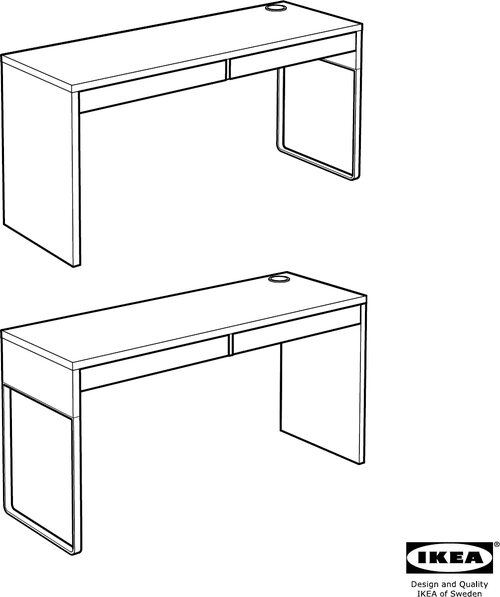 IKEA®

Design and Quality
IKEA of Sweden