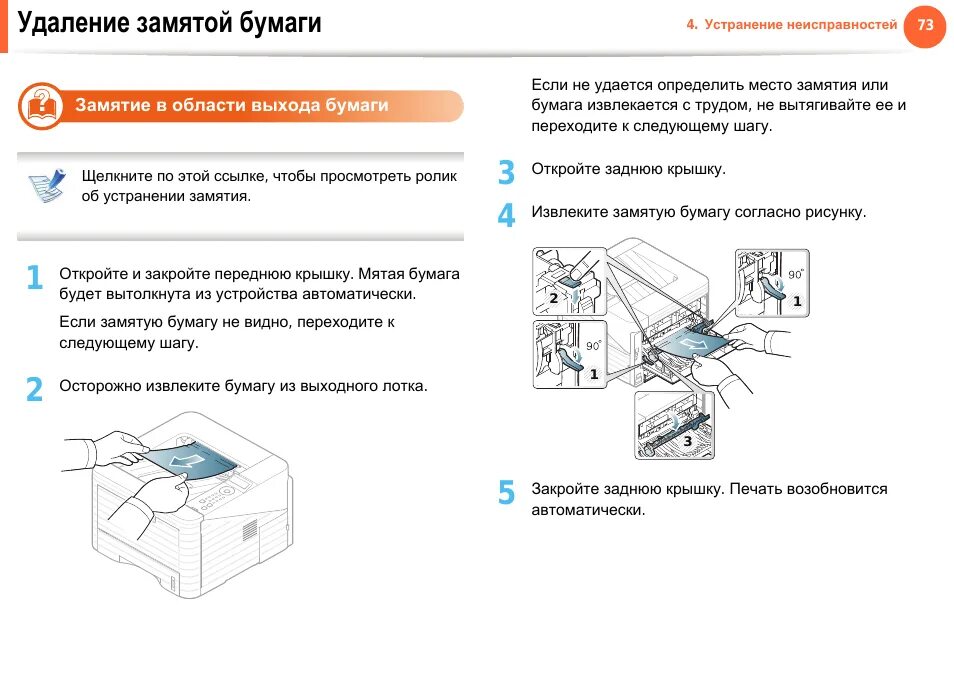 Удаление замятой бумаги

4. Устранение неисправностей 73

Замятие в области выхода бумаги

Щелкните по этой ссылке, чтобы просмотреть ролик об устранении замятия.

1 Откройте и закройте переднюю крышку. Мятая бумага будет вытолкнута из устройства автоматически.

Если замятую бумагу не видно, переходите к следующему шагу.

2 Осторожно извлеките бумагу из выходного лотка.

Если не удается определить место замятия или бумага извлекается с трудом, не вытягивайте ее и переходите к следующему шагу.

3 Откройте заднюю крышку.

4 Извлеките замятую бумагу согласно рисунку.

2

90°

1

90°

1

3

5 Закройте заднюю крышку. Печать возобновится автоматически.