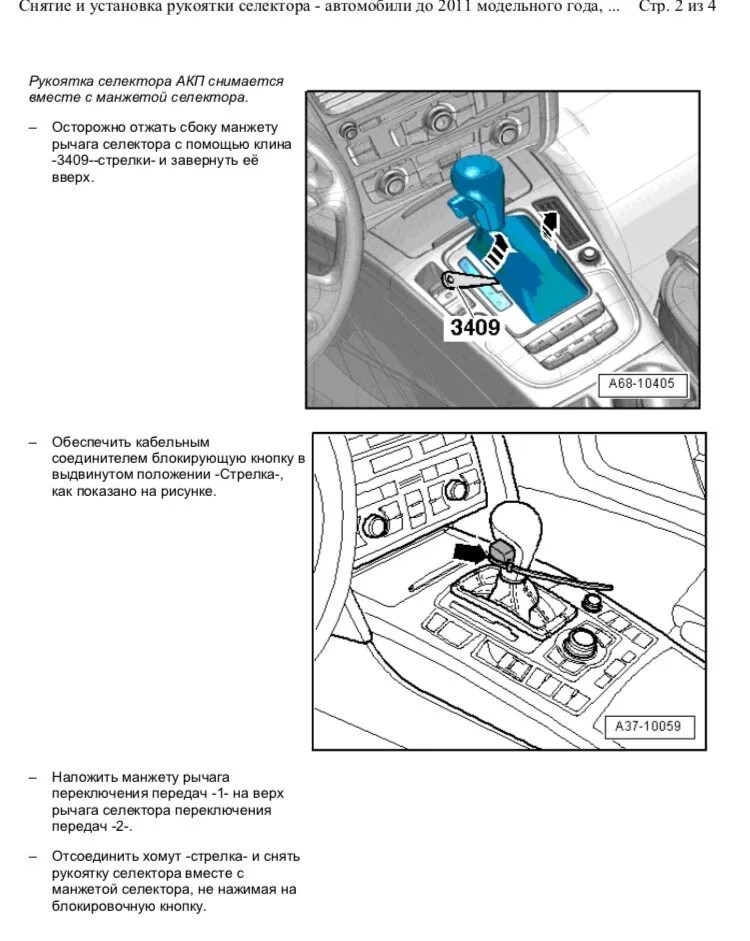 Снятие и установка рукоятки селектора - автомобили до 2011 модельного года, ... Стр. 2 из 4

Рукоятка селектора АКП снимается вместе с манжетой селектора.

– Осторожно отжать сбоку манжету рычага селектора с помощью клина -3409--стрелки- и завернуть её вверх.

3409

A68-10405

– Обеспечить кабельным соединителем блокирующую кнопку в выдвинутом положении -Стрелка-, как показано на рисунке.

A37-10059

– Наложить манжету рычага переключения передач -1- на верх рычага селектора переключения передач -2-.

– Отсоединить хомут -стрелка- и снять рукоятку селектора вместе с манжетой селектора, не нажимая на блокировочную кнопку.